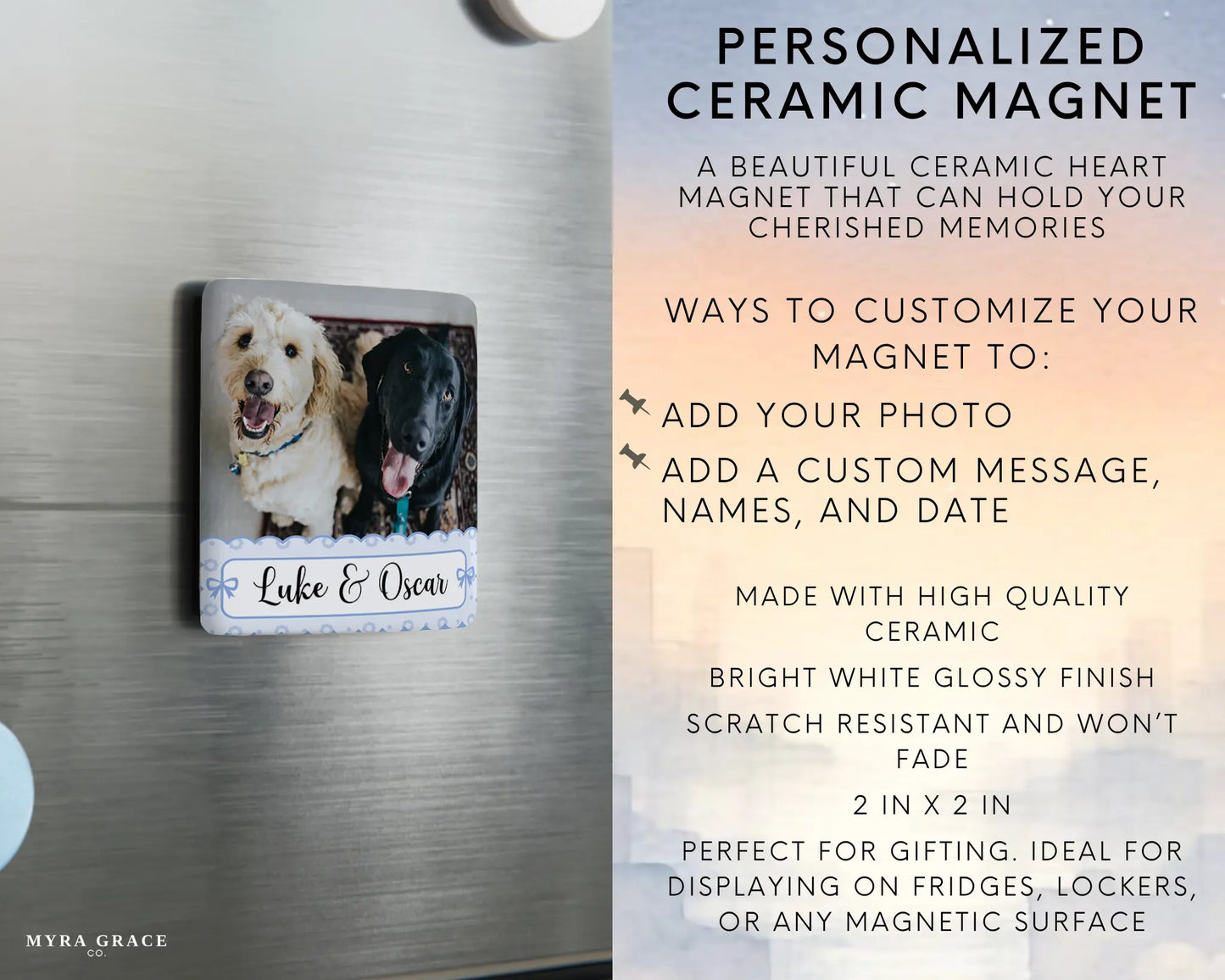 Luke & Oscar

MYRA GRACE
CO.

PERSONALIZED CERAMIC MAGNET

A BEAUTIFUL CERAMIC HEART MAGNET THAT CAN HOLD YOUR CHERISHED MEMORIES

WAYS TO CUSTOMIZE YOUR MAGNET TO:

ADD YOUR PHOTO

ADD A CUSTOM MESSAGE, NAMES, AND DATE

MADE WITH HIGH QUALITY CERAMIC

BRIGHT WHITE GLOSSY FINISH

SCRATCH RESISTANT AND WON'T FADE

2 IN X 2 IN

PERFECT FOR GIFTING. IDEAL FOR DISPLAYING ON FRIDGES, LOCKERS, OR ANY MAGNETIC SURFACE