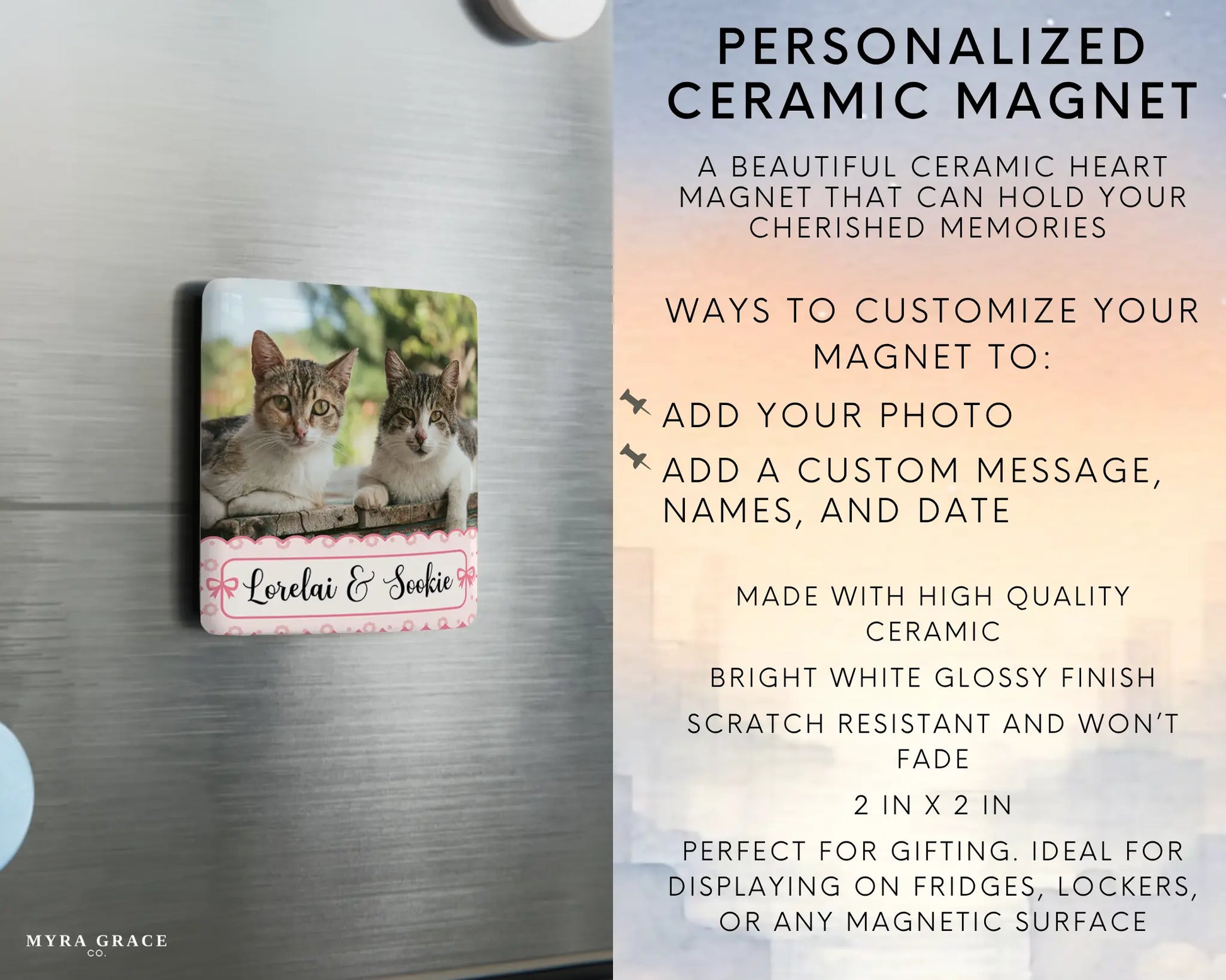 Lorelai & Sookie

MYRA GRACE
CO.

PERSONALIZED CERAMIC MAGNET

A BEAUTIFUL CERAMIC HEART MAGNET THAT CAN HOLD YOUR CHERISHED MEMORIES

WAYS TO CUSTOMIZE YOUR MAGNET TO:

ADD YOUR PHOTO

ADD A CUSTOM MESSAGE, NAMES, AND DATE

MADE WITH HIGH QUALITY CERAMIC

BRIGHT WHITE GLOSSY FINISH

SCRATCH RESISTANT AND WON'T FADE

2 IN X 2 IN

PERFECT FOR GIFTING. IDEAL FOR DISPLAYING ON FRIDGES, LOCKERS, OR ANY MAGNETIC SURFACE