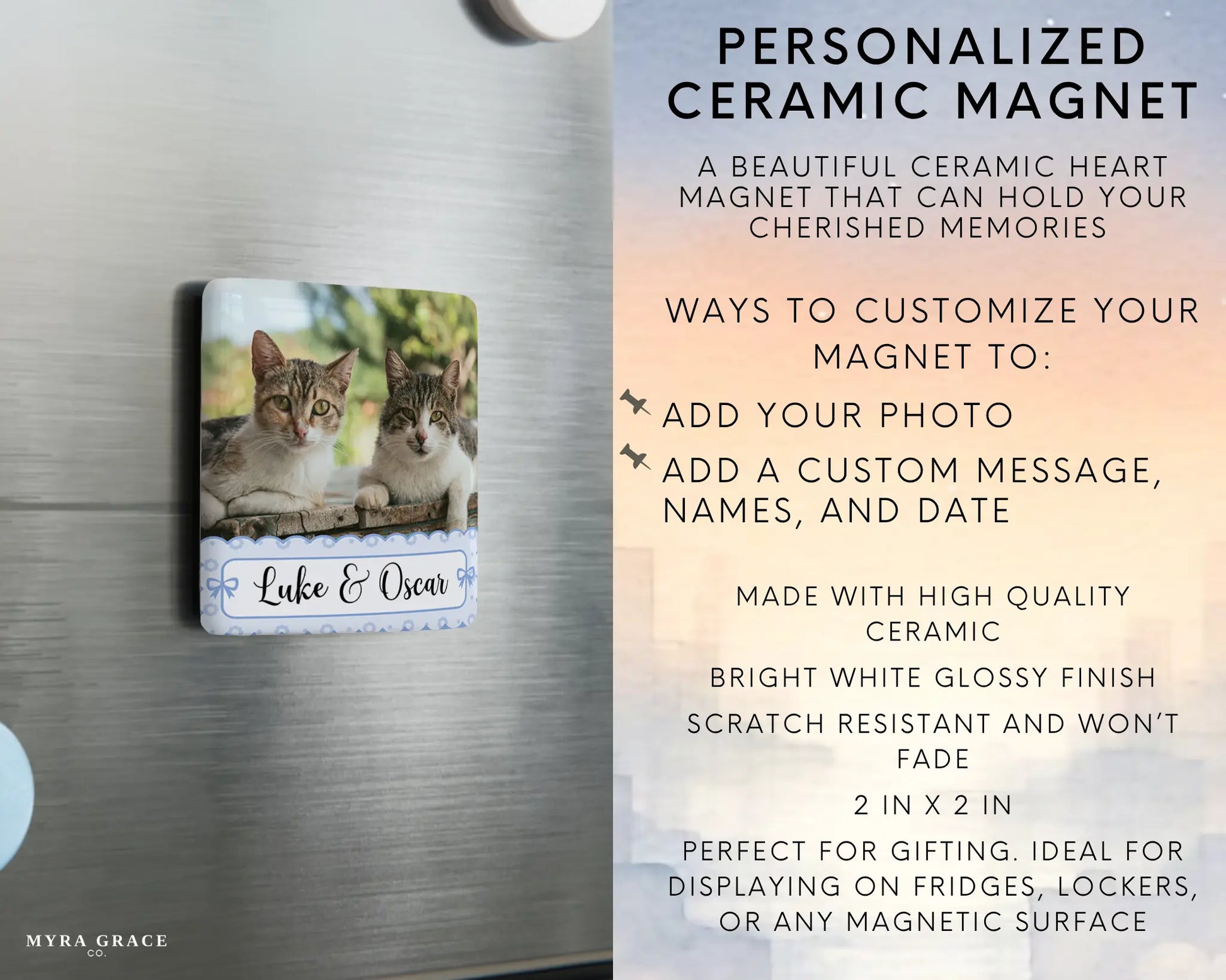 Luke & Oscar

MYRA GRACE
CO.

PERSONALIZED CERAMIC MAGNET

A BEAUTIFUL CERAMIC HEART MAGNET THAT CAN HOLD YOUR CHERISHED MEMORIES

WAYS TO CUSTOMIZE YOUR MAGNET TO:

ADD YOUR PHOTO

ADD A CUSTOM MESSAGE, NAMES, AND DATE

MADE WITH HIGH QUALITY CERAMIC

BRIGHT WHITE GLOSSY FINISH

SCRATCH RESISTANT AND WON'T FADE

2 IN X 2 IN

PERFECT FOR GIFTING. IDEAL FOR DISPLAYING ON FRIDGES, LOCKERS, OR ANY MAGNETIC SURFACE