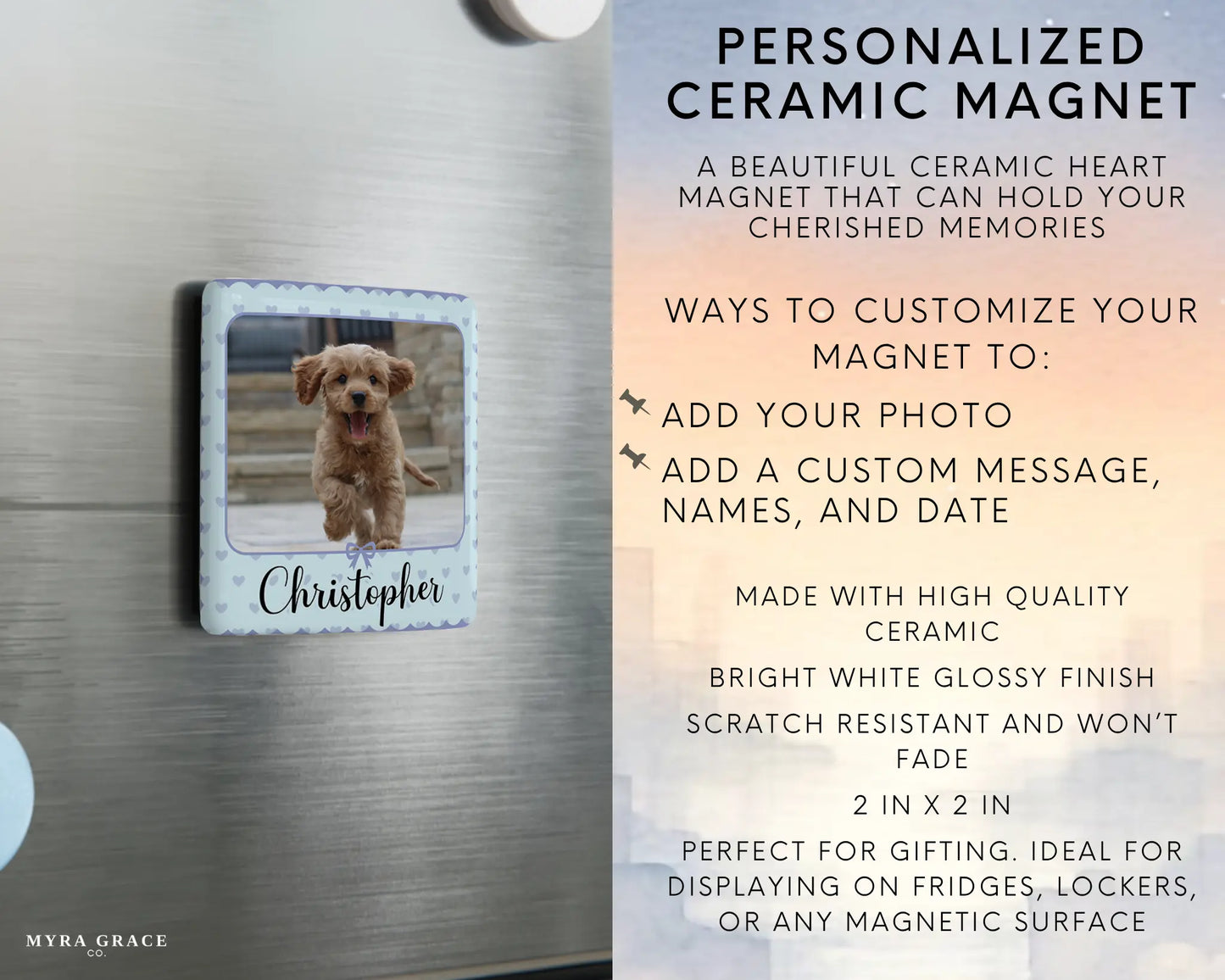 Christopher

MYRA GRACE
CO.

PERSONALIZED CERAMIC MAGNET

A BEAUTIFUL CERAMIC HEART MAGNET THAT CAN HOLD YOUR CHERISHED MEMORIES

WAYS TO CUSTOMIZE YOUR MAGNET TO:

ADD YOUR PHOTO

ADD A CUSTOM MESSAGE, NAMES, AND DATE

MADE WITH HIGH QUALITY CERAMIC

BRIGHT WHITE GLOSSY FINISH

SCRATCH RESISTANT AND WON'T FADE

2 IN X 2 IN

PERFECT FOR GIFTING. IDEAL FOR DISPLAYING ON FRIDGES, LOCKERS, OR ANY MAGNETIC SURFACE