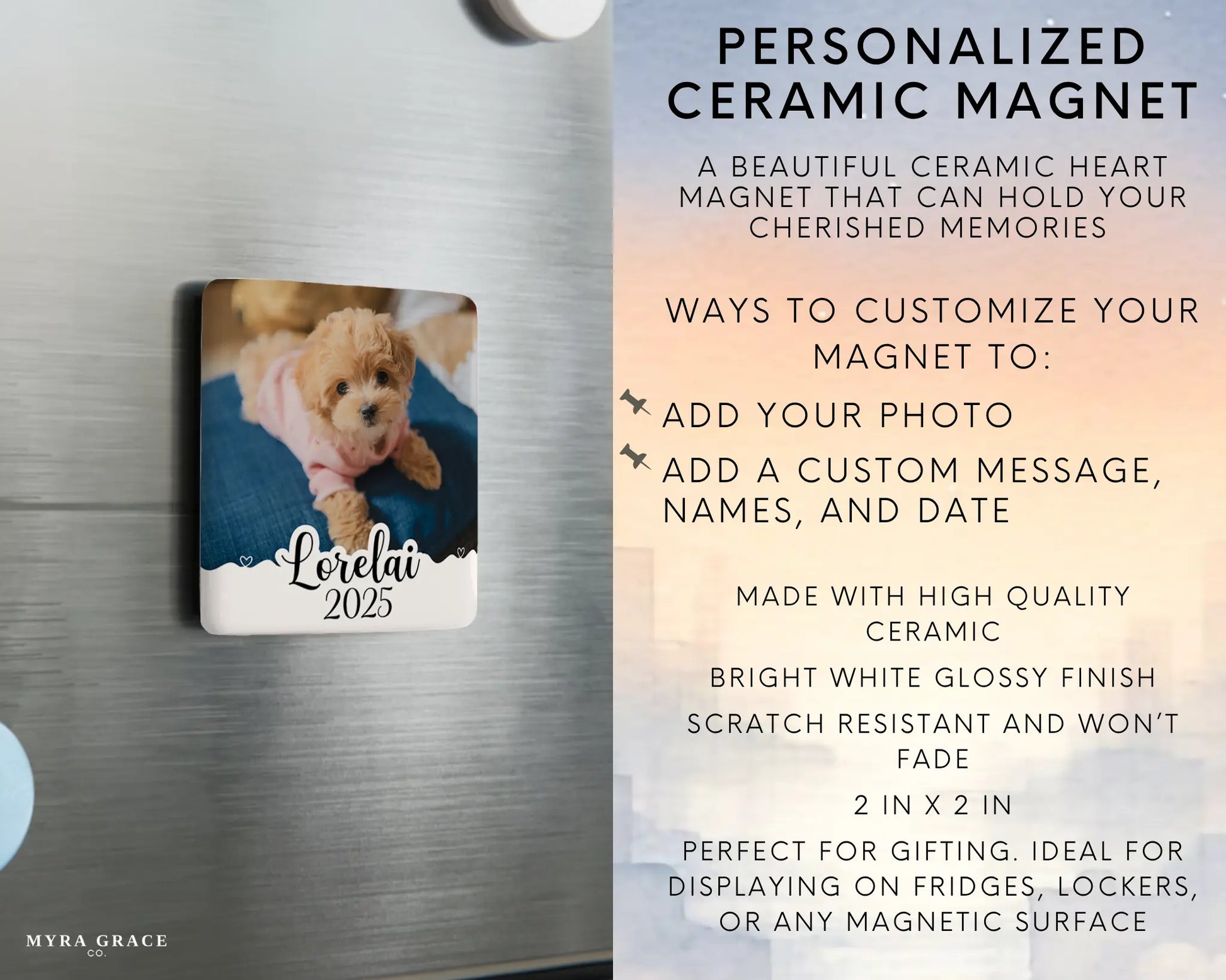 Lorelai
2025

MYRA GRACE
CO.

PERSONALIZED CERAMIC MAGNET

A BEAUTIFUL CERAMIC HEART MAGNET THAT CAN HOLD YOUR CHERISHED MEMORIES

WAYS TO CUSTOMIZE YOUR MAGNET TO:

ADD YOUR PHOTO

ADD A CUSTOM MESSAGE, NAMES, AND DATE

MADE WITH HIGH QUALITY CERAMIC

BRIGHT WHITE GLOSSY FINISH

SCRATCH RESISTANT AND WON'T FADE

2 IN X 2 IN

PERFECT FOR GIFTING. IDEAL FOR DISPLAYING ON FRIDGES, LOCKERS, OR ANY MAGNETIC SURFACE