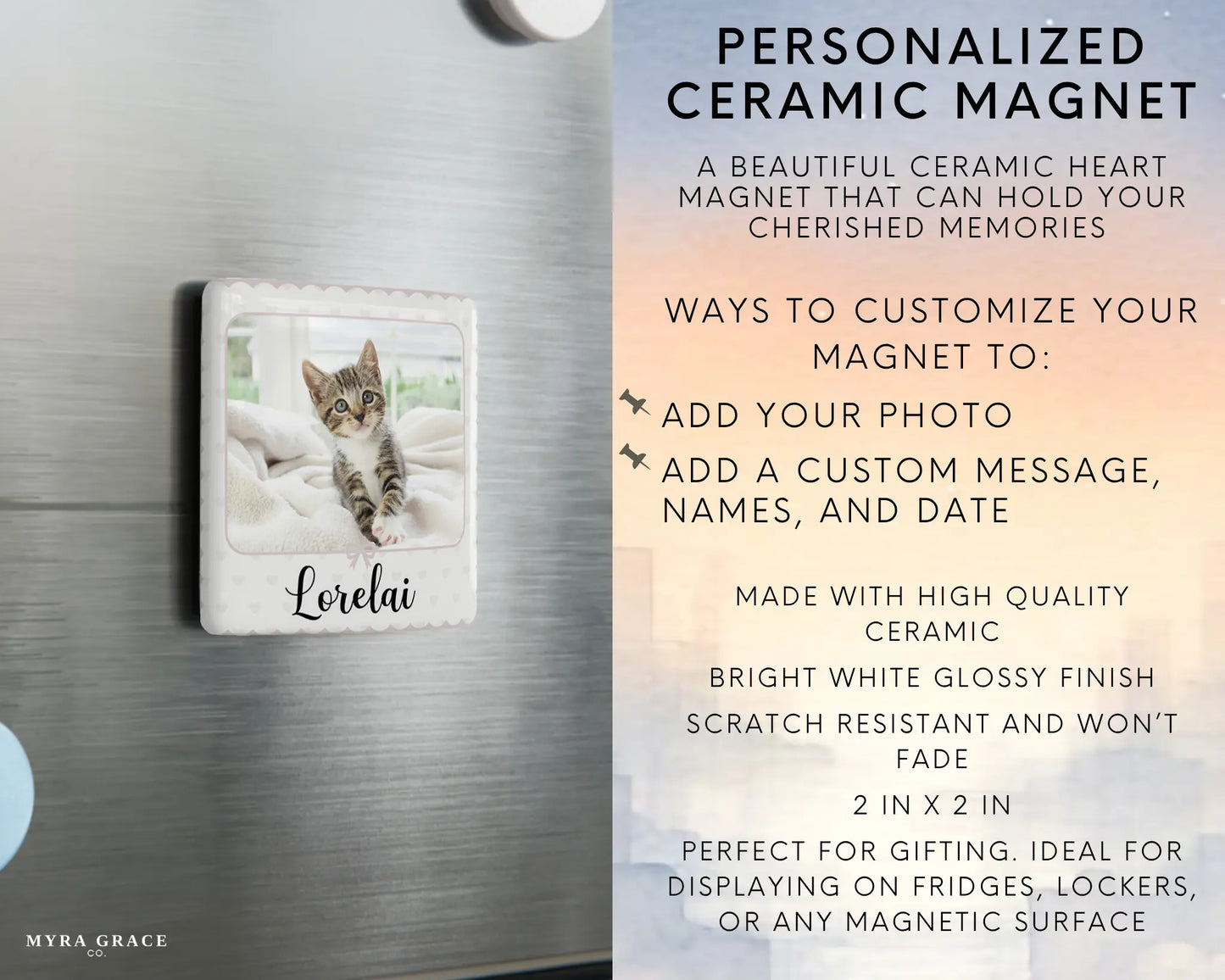 Lorelai

MYRA GRACE
CO.

PERSONALIZED CERAMIC MAGNET

A BEAUTIFUL CERAMIC HEART MAGNET THAT CAN HOLD YOUR CHERISHED MEMORIES

WAYS TO CUSTOMIZE YOUR MAGNET TO:

ADD YOUR PHOTO

ADD A CUSTOM MESSAGE, NAMES, AND DATE

MADE WITH HIGH QUALITY CERAMIC

BRIGHT WHITE GLOSSY FINISH

SCRATCH RESISTANT AND WON'T FADE

2 IN X 2 IN

PERFECT FOR GIFTING. IDEAL FOR DISPLAYING ON FRIDGES, LOCKERS, OR ANY MAGNETIC SURFACE