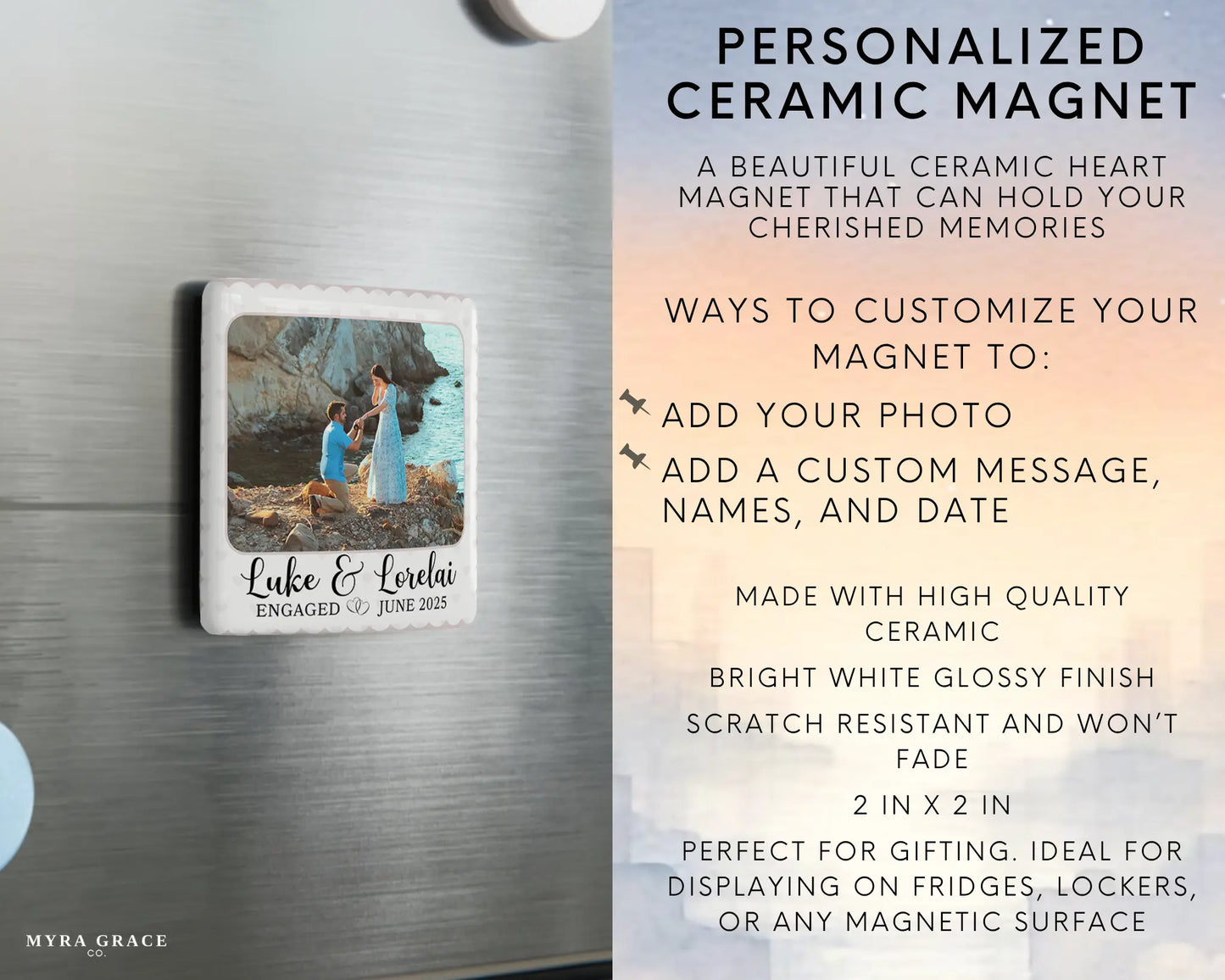 Luke & Lorelai
ENGAGED JUNE 2025

MYRA GRACE
CO.

PERSONALIZED CERAMIC MAGNET

A BEAUTIFUL CERAMIC HEART MAGNET THAT CAN HOLD YOUR CHERISHED MEMORIES

WAYS TO CUSTOMIZE YOUR MAGNET TO:

ADD YOUR PHOTO

ADD A CUSTOM MESSAGE, NAMES, AND DATE

MADE WITH HIGH QUALITY CERAMIC

BRIGHT WHITE GLOSSY FINISH

SCRATCH RESISTANT AND WON'T FADE

2 IN X 2 IN

PERFECT FOR GIFTING. IDEAL FOR DISPLAYING ON FRIDGES, LOCKERS, OR ANY MAGNETIC SURFACE