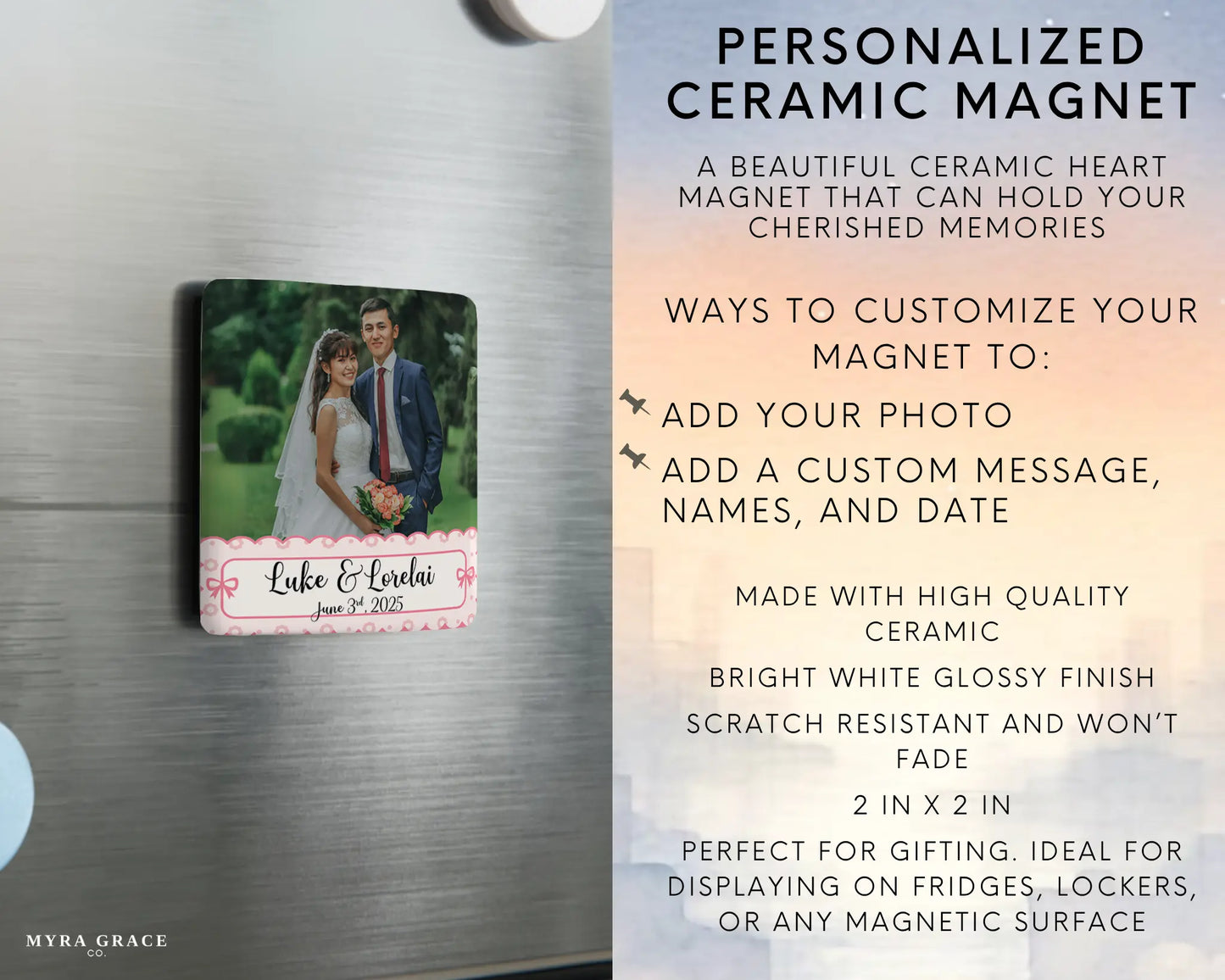 Luke & Lorelai
June 3rd, 2025

MYRA GRACE
CO.

PERSONALIZED CERAMIC MAGNET

A BEAUTIFUL CERAMIC HEART MAGNET THAT CAN HOLD YOUR CHERISHED MEMORIES

WAYS TO CUSTOMIZE YOUR MAGNET TO:

ADD YOUR PHOTO

ADD A CUSTOM MESSAGE, NAMES, AND DATE

MADE WITH HIGH QUALITY CERAMIC

BRIGHT WHITE GLOSSY FINISH

SCRATCH RESISTANT AND WON'T FADE

2 IN X 2 IN

PERFECT FOR GIFTING. IDEAL FOR DISPLAYING ON FRIDGES, LOCKERS, OR ANY MAGNETIC SURFACE