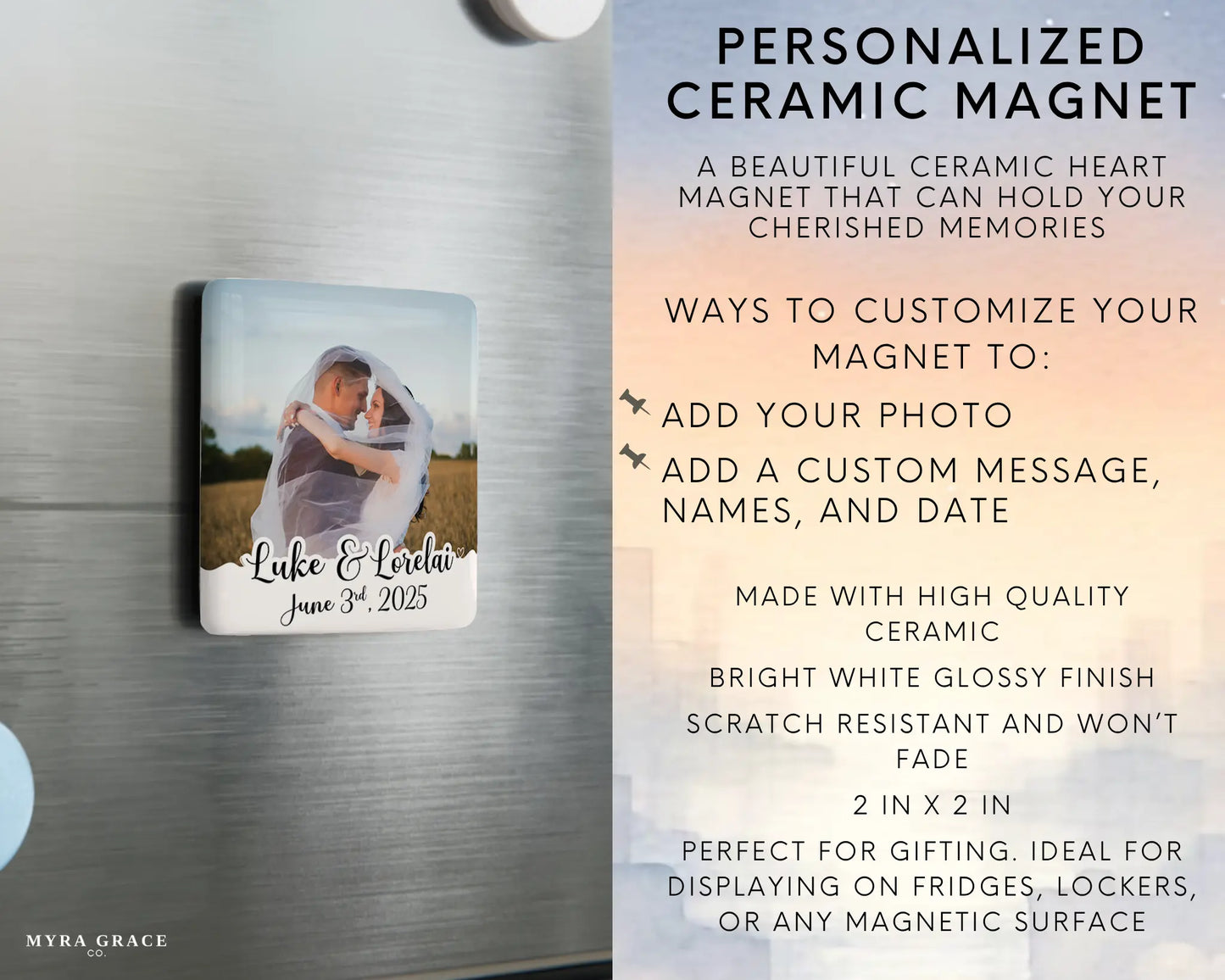 Luke & Lorelai
June 3rd, 2025

MYRA GRACE
CO.

PERSONALIZED CERAMIC MAGNET

A BEAUTIFUL CERAMIC HEART MAGNET THAT CAN HOLD YOUR CHERISHED MEMORIES

WAYS TO CUSTOMIZE YOUR MAGNET TO:

ADD YOUR PHOTO

ADD A CUSTOM MESSAGE, NAMES, AND DATE

MADE WITH HIGH QUALITY CERAMIC

BRIGHT WHITE GLOSSY FINISH

SCRATCH RESISTANT AND WON'T FADE

2 IN X 2 IN

PERFECT FOR GIFTING. IDEAL FOR DISPLAYING ON FRIDGES, LOCKERS, OR ANY MAGNETIC SURFACE