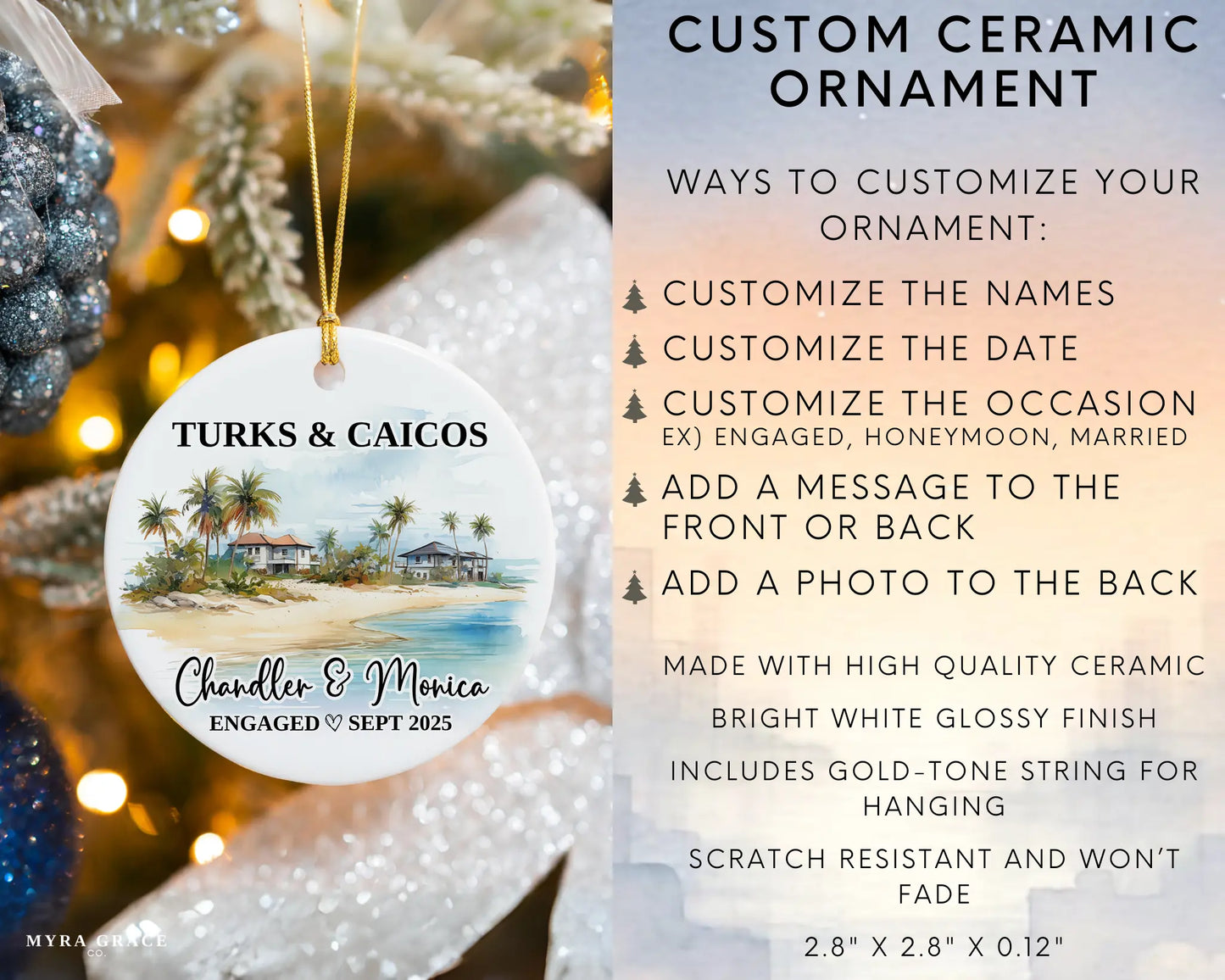 TURKS & CAICOS

Chandler & Monica
ENGAGED ♡ SEPT 2025

MYRA GRACE
CO.

CUSTOM CERAMIC ORNAMENT

WAYS TO CUSTOMIZE YOUR ORNAMENT:

CUSTOMIZE THE NAMES

CUSTOMIZE THE DATE

CUSTOMIZE THE OCCASION
EX) ENGAGED, HONEYMOON, MARRIED

ADD A MESSAGE TO THE FRONT OR BACK

ADD A PHOTO TO THE BACK

MADE WITH HIGH QUALITY CERAMIC

BRIGHT WHITE GLOSSY FINISH

INCLUDES GOLD-TONE STRING FOR HANGING

SCRATCH RESISTANT AND WON'T FADE

2.8" X 2.8" X 0.12"