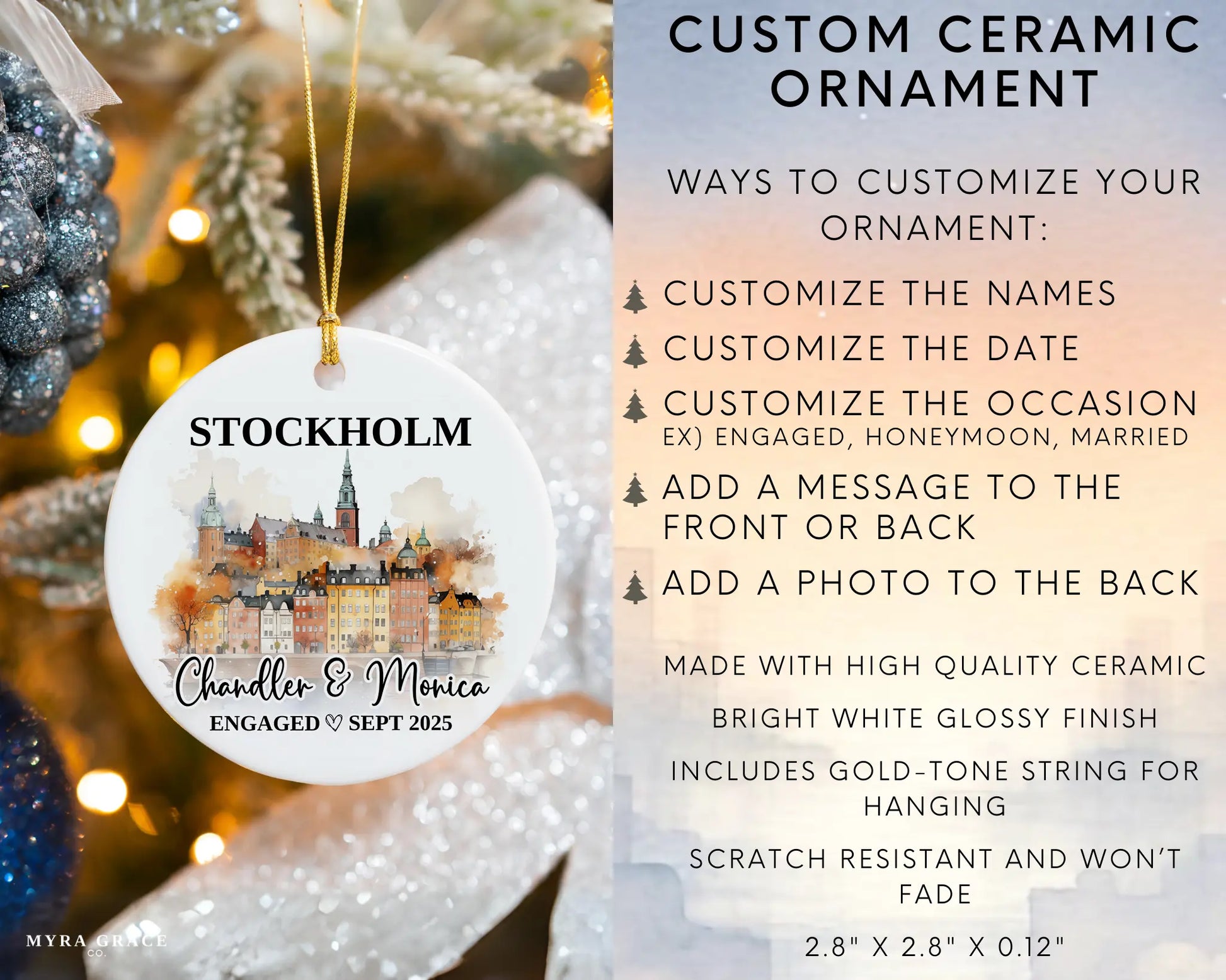 STOCKHOLM

Chandler & Monica

ENGAGED ♡ SEPT 2025

MYRA GRACE CO.

CUSTOM CERAMIC ORNAMENT

WAYS TO CUSTOMIZE YOUR ORNAMENT:

CUSTOMIZE THE NAMES

CUSTOMIZE THE DATE

CUSTOMIZE THE OCCASION
EX) ENGAGED, HONEYMOON, MARRIED

ADD A MESSAGE TO THE FRONT OR BACK

ADD A PHOTO TO THE BACK

MADE WITH HIGH QUALITY CERAMIC

BRIGHT WHITE GLOSSY FINISH

INCLUDES GOLD-TONE STRING FOR HANGING

SCRATCH RESISTANT AND WON'T FADE

2.8" X 2.8" X 0.12"