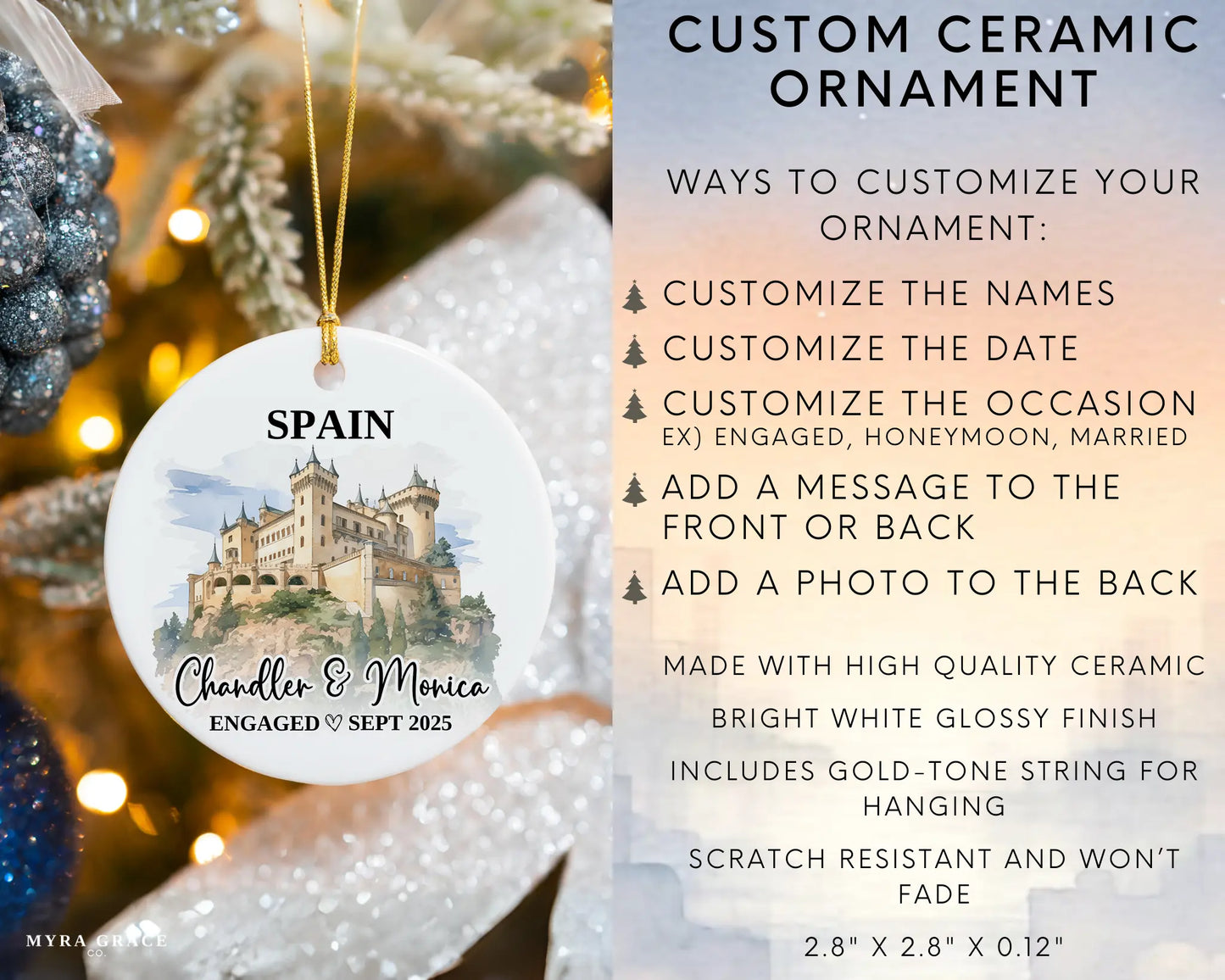 SPAIN

Chandler & Monica

ENGAGED ♡ SEPT 2025

MYRA GRACE CO.

CUSTOM CERAMIC ORNAMENT

WAYS TO CUSTOMIZE YOUR ORNAMENT:

CUSTOMIZE THE NAMES

CUSTOMIZE THE DATE

CUSTOMIZE THE OCCASION
EX) ENGAGED, HONEYMOON, MARRIED

ADD A MESSAGE TO THE FRONT OR BACK

ADD A PHOTO TO THE BACK

MADE WITH HIGH QUALITY CERAMIC

BRIGHT WHITE GLOSSY FINISH

INCLUDES GOLD-TONE STRING FOR HANGING

SCRATCH RESISTANT AND WON'T FADE

2.8" X 2.8" X 0.12"