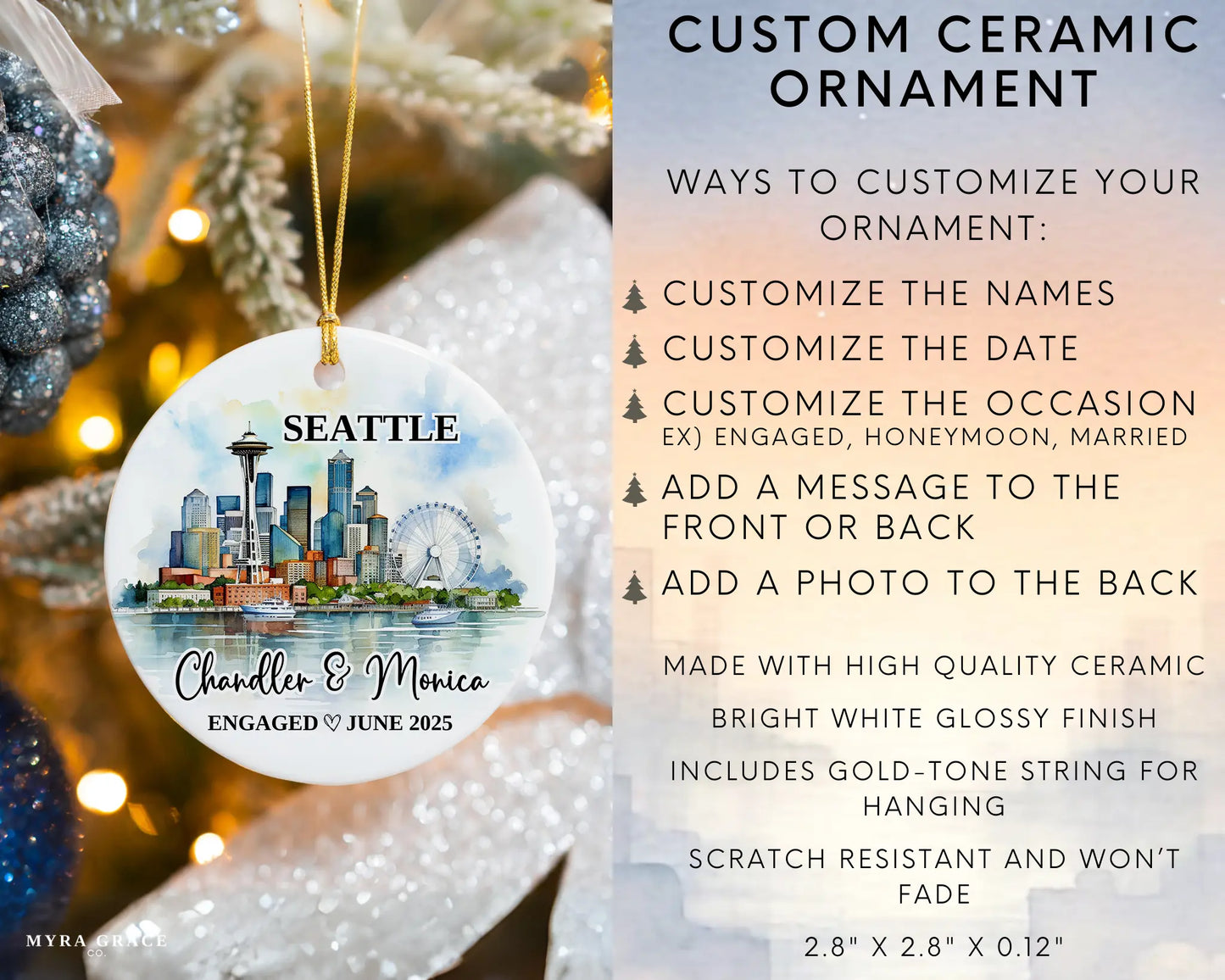 SEATTLE

Chandler & Monica

ENGAGED ♡ JUNE 2025

MYRA GRACE CO.

CUSTOM CERAMIC ORNAMENT

WAYS TO CUSTOMIZE YOUR ORNAMENT:

CUSTOMIZE THE NAMES

CUSTOMIZE THE DATE

CUSTOMIZE THE OCCASION
EX) ENGAGED, HONEYMOON, MARRIED

ADD A MESSAGE TO THE FRONT OR BACK

ADD A PHOTO TO THE BACK

MADE WITH HIGH QUALITY CERAMIC

BRIGHT WHITE GLOSSY FINISH

INCLUDES GOLD-TONE STRING FOR HANGING

SCRATCH RESISTANT AND WON'T FADE

2.8" X 2.8" X 0.12"