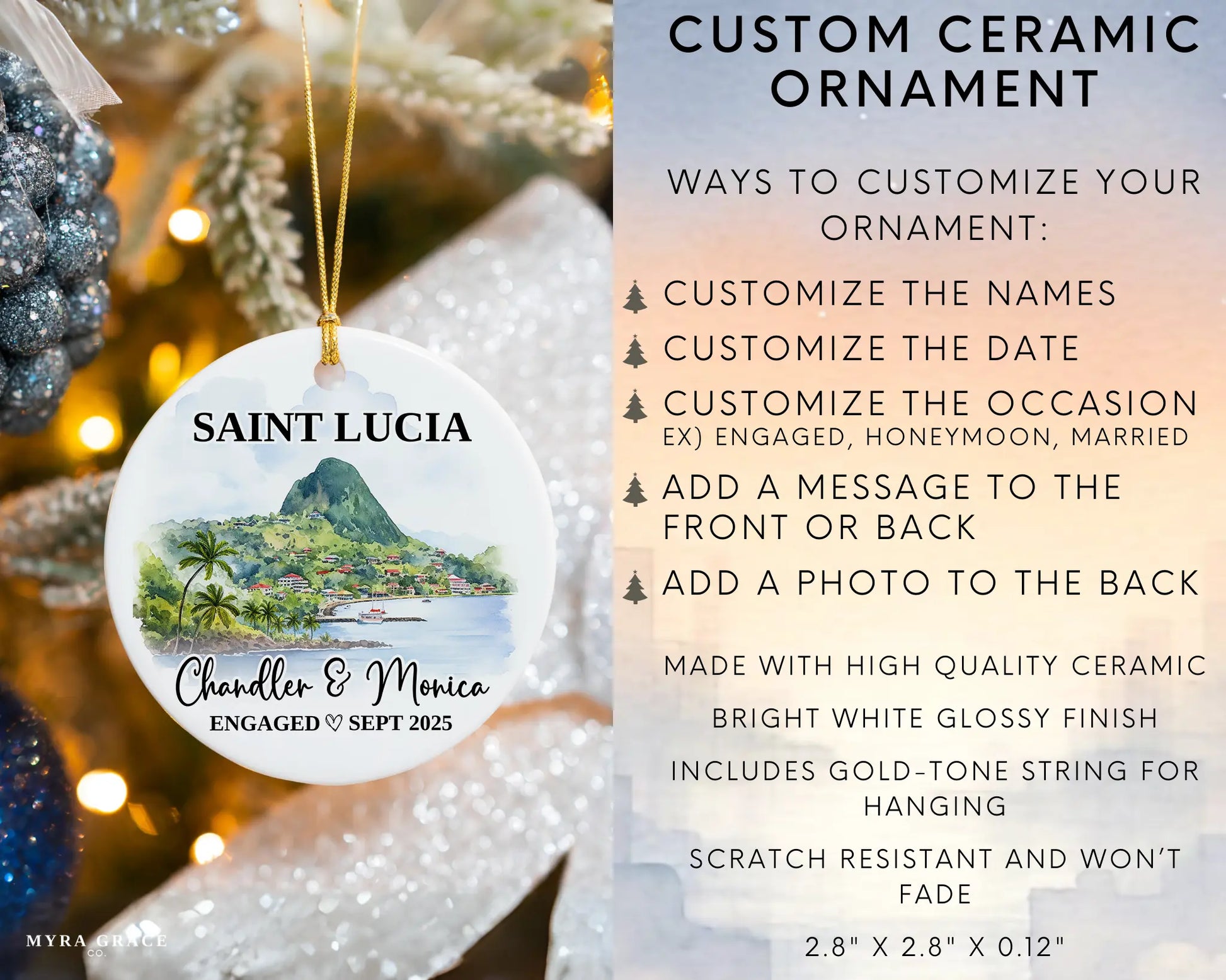 SAINT LUCIA

Chandler & Monica

ENGAGED ♡ SEPT 2025

MYRA GRACE CO.

CUSTOM CERAMIC ORNAMENT

WAYS TO CUSTOMIZE YOUR ORNAMENT:

CUSTOMIZE THE NAMES

CUSTOMIZE THE DATE

CUSTOMIZE THE OCCASION
EX) ENGAGED, HONEYMOON, MARRIED

ADD A MESSAGE TO THE FRONT OR BACK

ADD A PHOTO TO THE BACK

MADE WITH HIGH QUALITY CERAMIC

BRIGHT WHITE GLOSSY FINISH

INCLUDES GOLD-TONE STRING FOR HANGING

SCRATCH RESISTANT AND WON'T FADE

2.8" X 2.8" X 0.12"