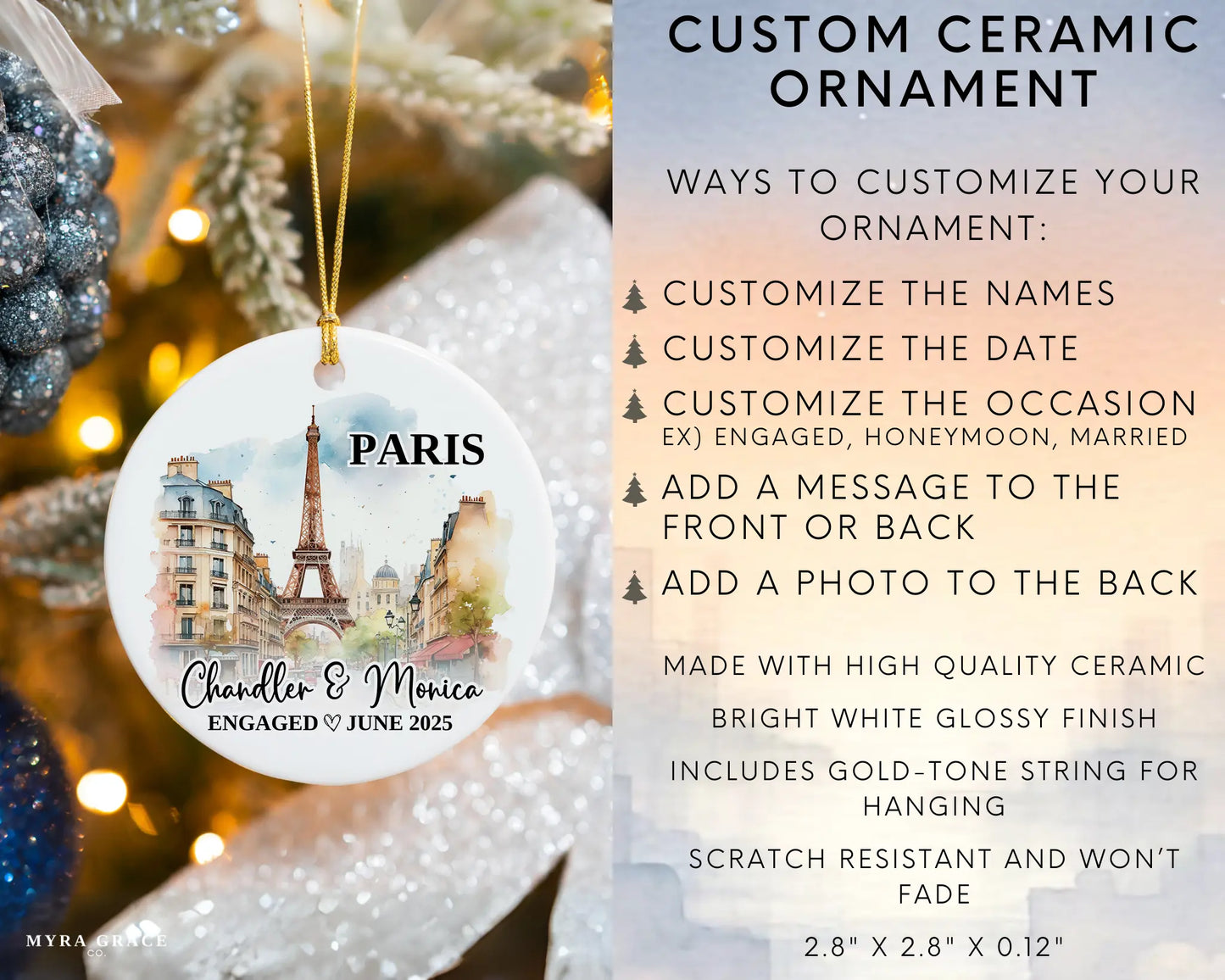 PARIS

Chandler & Monica
ENGAGED ♡ JUNE 2025

MYRA GRACE
CO.

CUSTOM CERAMIC ORNAMENT

WAYS TO CUSTOMIZE YOUR ORNAMENT:

CUSTOMIZE THE NAMES
CUSTOMIZE THE DATE
CUSTOMIZE THE OCCASION
EX) ENGAGED, HONEYMOON, MARRIED
ADD A MESSAGE TO THE FRONT OR BACK
ADD A PHOTO TO THE BACK

MADE WITH HIGH QUALITY CERAMIC

BRIGHT WHITE GLOSSY FINISH

INCLUDES GOLD-TONE STRING FOR HANGING

SCRATCH RESISTANT AND WON'T FADE

2.8" X 2.8" X 0.12"