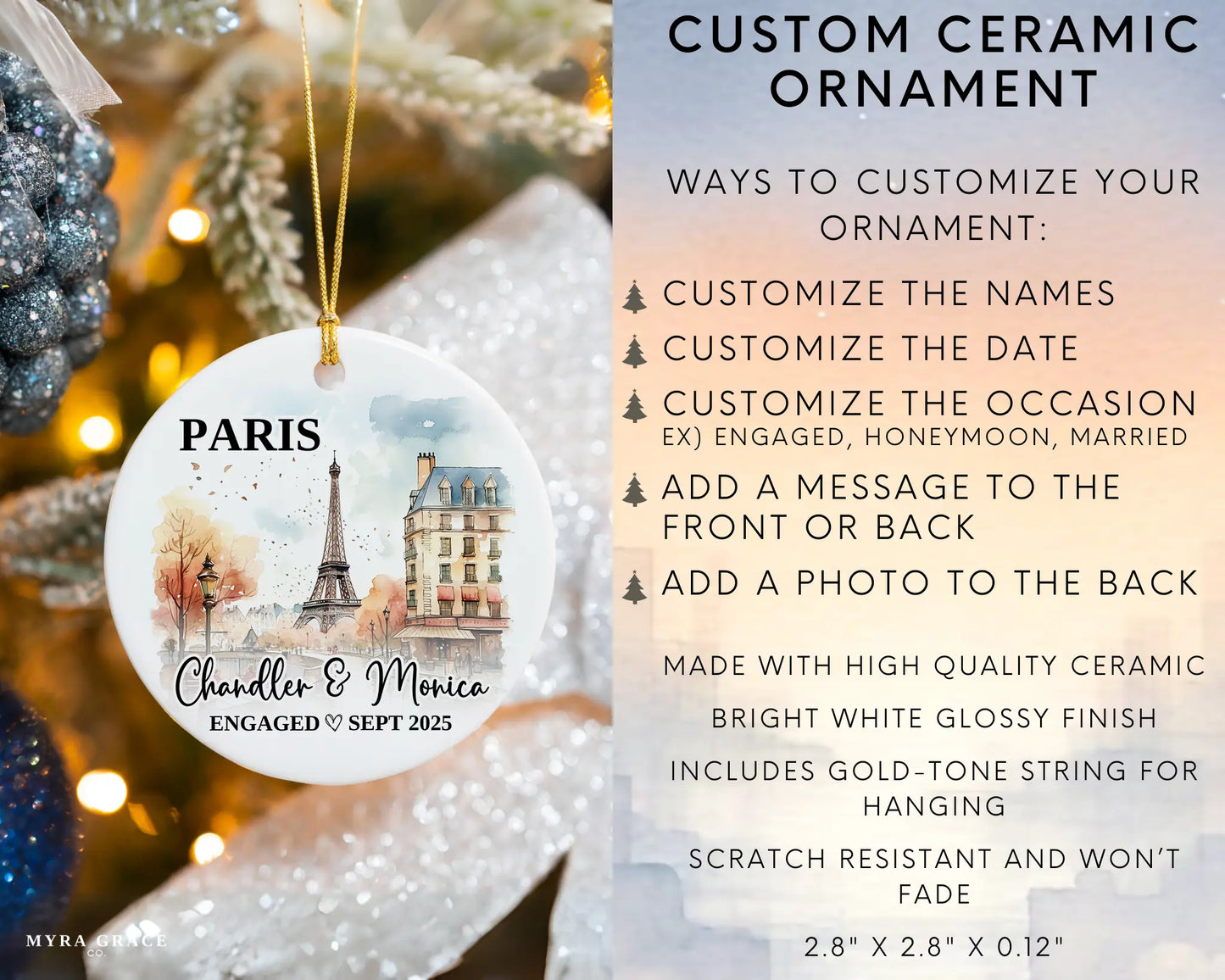 PARIS

Chandler & Monica
ENGAGED ♡ SEPT 2025

MYRA GRACE
CO.

CUSTOM CERAMIC ORNAMENT

WAYS TO CUSTOMIZE YOUR ORNAMENT:

CUSTOMIZE THE NAMES

CUSTOMIZE THE DATE

CUSTOMIZE THE OCCASION
EX) ENGAGED, HONEYMOON, MARRIED

ADD A MESSAGE TO THE FRONT OR BACK

ADD A PHOTO TO THE BACK

MADE WITH HIGH QUALITY CERAMIC

BRIGHT WHITE GLOSSY FINISH

INCLUDES GOLD-TONE STRING FOR HANGING

SCRATCH RESISTANT AND WON'T FADE

2.8" X 2.8" X 0.12"