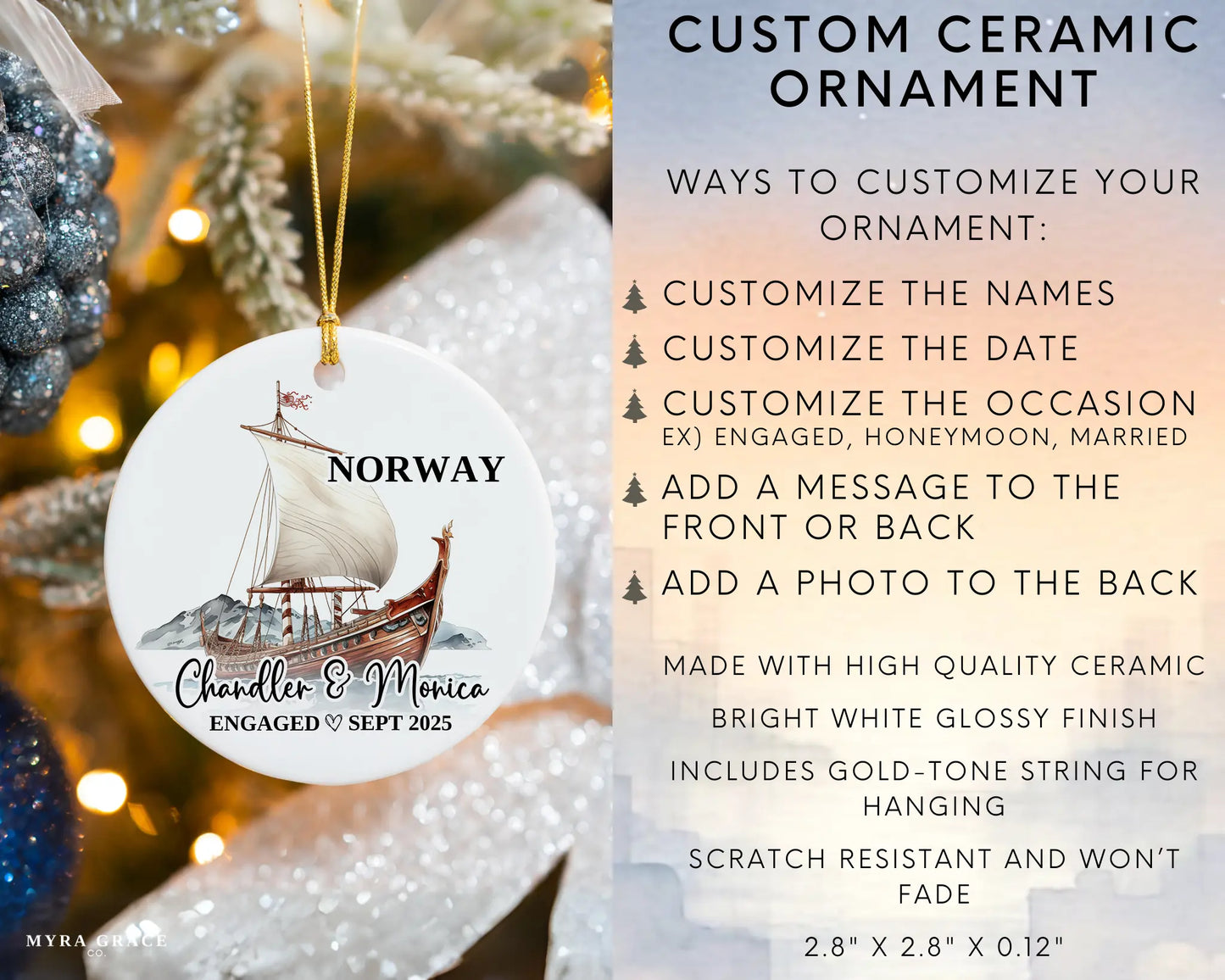 NORWAY

Chandler & Monica

ENGAGED ♡ SEPT 2025

MYRA GRACE CO.

CUSTOM CERAMIC ORNAMENT

WAYS TO CUSTOMIZE YOUR ORNAMENT:

CUSTOMIZE THE NAMES

CUSTOMIZE THE DATE

CUSTOMIZE THE OCCASION
EX) ENGAGED, HONEYMOON, MARRIED

ADD A MESSAGE TO THE FRONT OR BACK

ADD A PHOTO TO THE BACK

MADE WITH HIGH QUALITY CERAMIC

BRIGHT WHITE GLOSSY FINISH

INCLUDES GOLD-TONE STRING FOR HANGING

SCRATCH RESISTANT AND WON'T FADE

2.8" X 2.8" X 0.12"