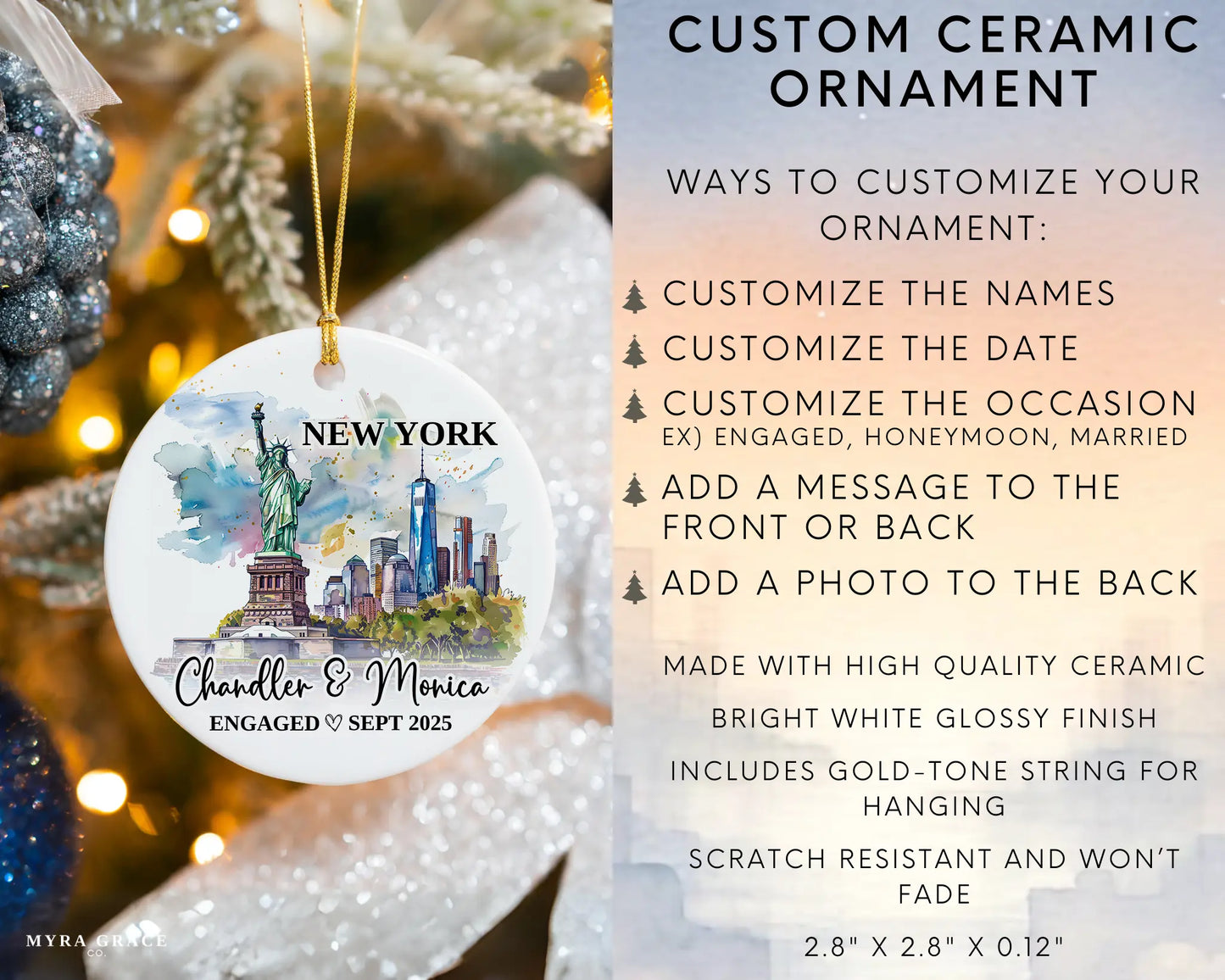 NEW YORK

Chandler & Monica

ENGAGED ♡ SEPT 2025

MYRA GRACE
CO.

CUSTOM CERAMIC ORNAMENT

WAYS TO CUSTOMIZE YOUR ORNAMENT:

CUSTOMIZE THE NAMES

CUSTOMIZE THE DATE

CUSTOMIZE THE OCCASION
EX) ENGAGED, HONEYMOON, MARRIED

ADD A MESSAGE TO THE FRONT OR BACK

ADD A PHOTO TO THE BACK

MADE WITH HIGH QUALITY CERAMIC

BRIGHT WHITE GLOSSY FINISH

INCLUDES GOLD-TONE STRING FOR HANGING

SCRATCH RESISTANT AND WON'T FADE

2.8" X 2.8" X 0.12"