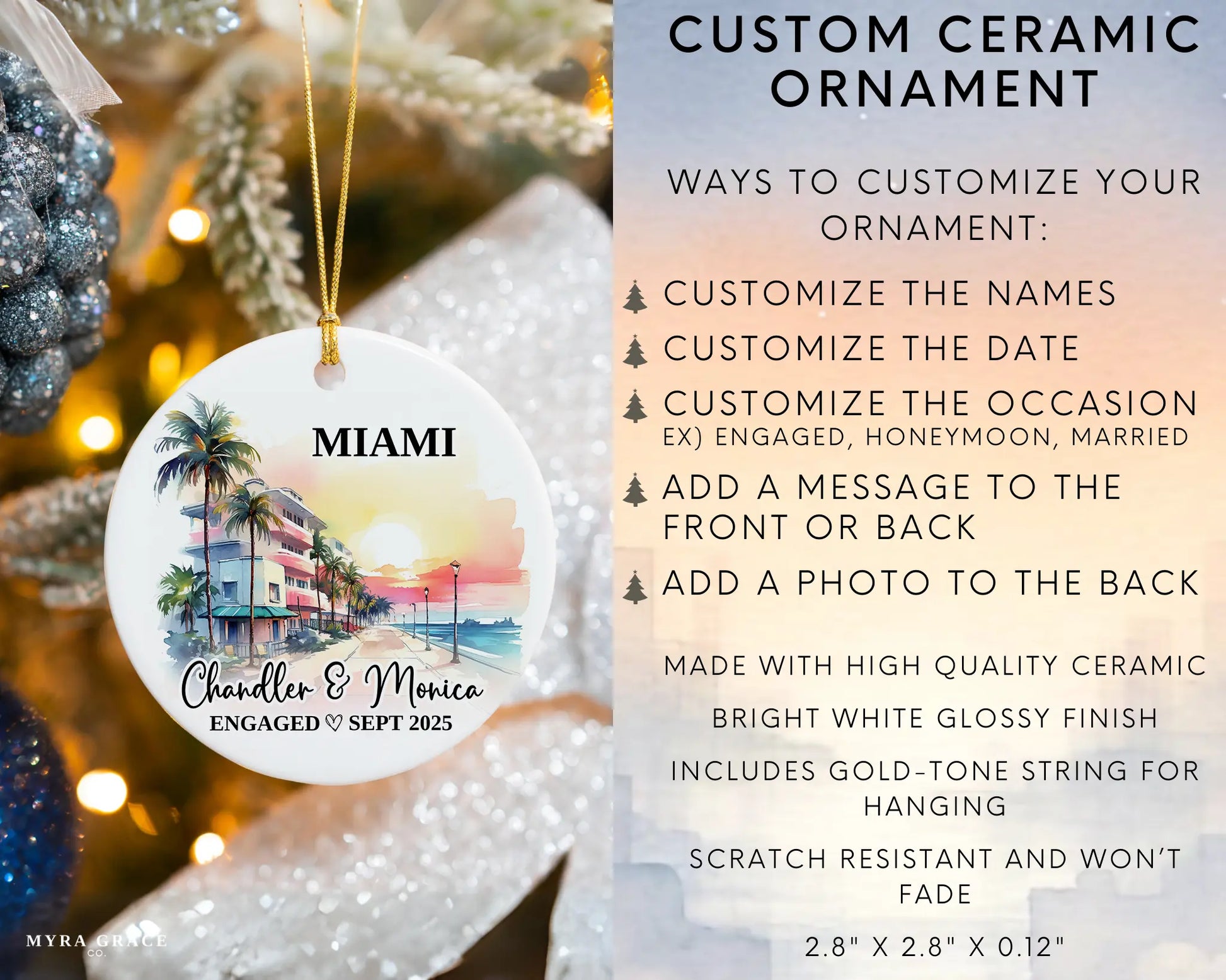 MIAMI

Chandler & Monica

ENGAGED ♡ SEPT 2025

MYRA GRACE CO.

CUSTOM CERAMIC ORNAMENT

WAYS TO CUSTOMIZE YOUR ORNAMENT:

CUSTOMIZE THE NAMES

CUSTOMIZE THE DATE

CUSTOMIZE THE OCCASION
EX) ENGAGED, HONEYMOON, MARRIED

ADD A MESSAGE TO THE FRONT OR BACK

ADD A PHOTO TO THE BACK

MADE WITH HIGH QUALITY CERAMIC

BRIGHT WHITE GLOSSY FINISH

INCLUDES GOLD-TONE STRING FOR HANGING

SCRATCH RESISTANT AND WON'T FADE

2.8" X 2.8" X 0.12"