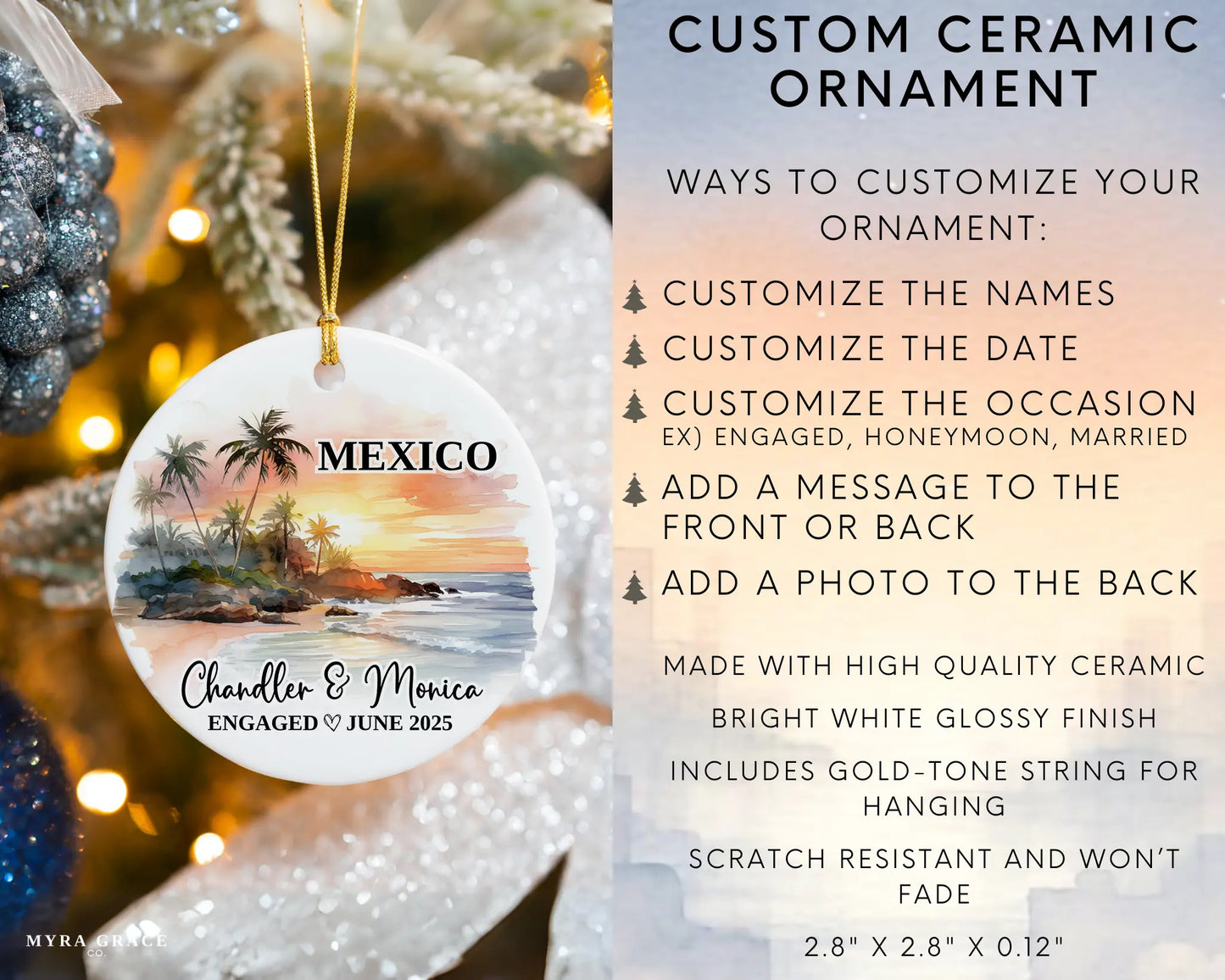 MEXICO

Chandler & Monica
ENGAGED ♡ JUNE 2025

MYRA GRACE
CO.

CUSTOM CERAMIC ORNAMENT

WAYS TO CUSTOMIZE YOUR ORNAMENT:

CUSTOMIZE THE NAMES

CUSTOMIZE THE DATE

CUSTOMIZE THE OCCASION
EX) ENGAGED, HONEYMOON, MARRIED

ADD A MESSAGE TO THE FRONT OR BACK

ADD A PHOTO TO THE BACK

MADE WITH HIGH QUALITY CERAMIC

BRIGHT WHITE GLOSSY FINISH

INCLUDES GOLD-TONE STRING FOR HANGING

SCRATCH RESISTANT AND WON'T FADE

2.8" X 2.8" X 0.12"