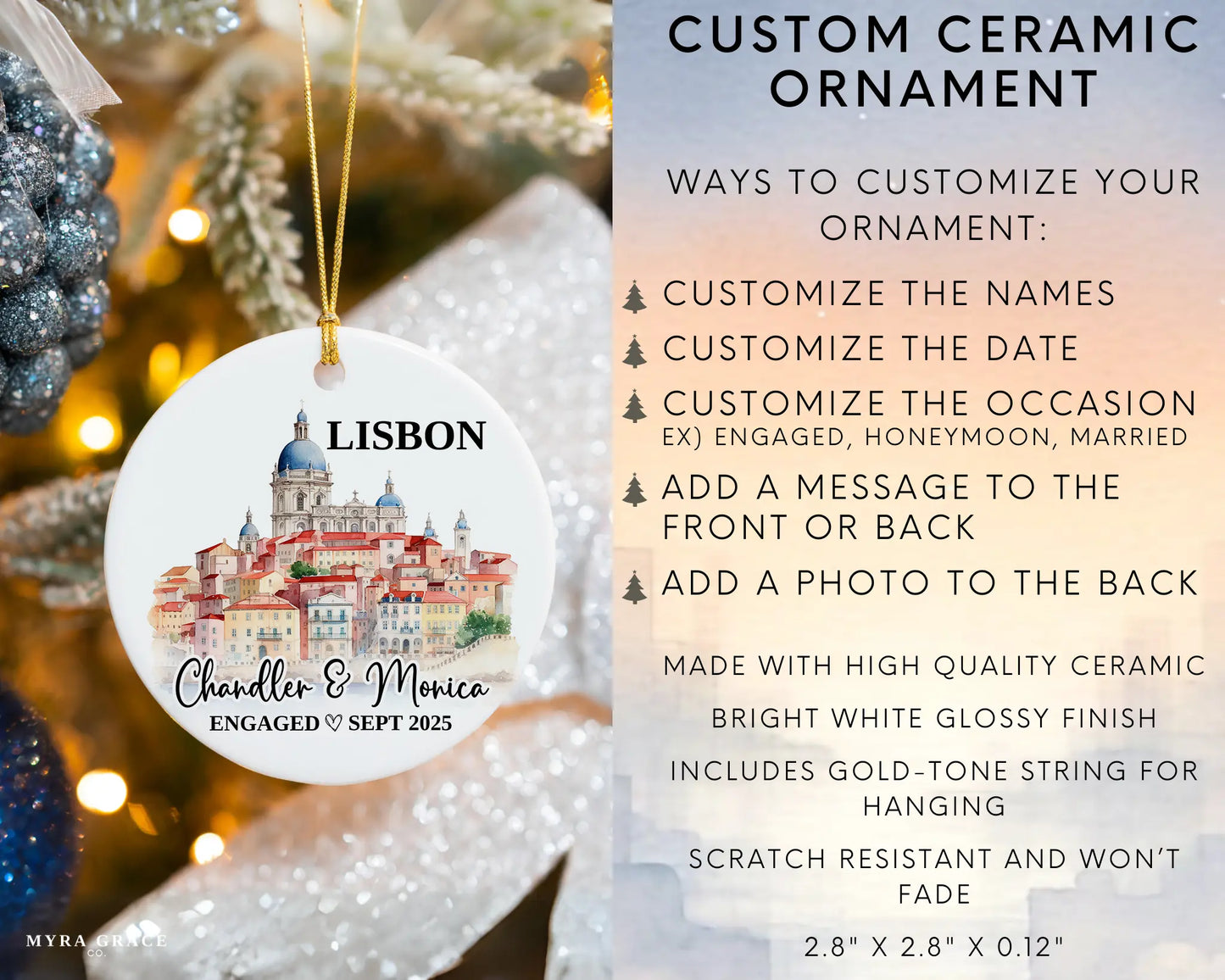 LISBON

Chandler & Monica

ENGAGED ♡ SEPT 2025

MYRA GRACE CO.

CUSTOM CERAMIC ORNAMENT

WAYS TO CUSTOMIZE YOUR ORNAMENT:

CUSTOMIZE THE NAMES

CUSTOMIZE THE DATE

CUSTOMIZE THE OCCASION
EX) ENGAGED, HONEYMOON, MARRIED

ADD A MESSAGE TO THE FRONT OR BACK

ADD A PHOTO TO THE BACK

MADE WITH HIGH QUALITY CERAMIC

BRIGHT WHITE GLOSSY FINISH

INCLUDES GOLD-TONE STRING FOR HANGING

SCRATCH RESISTANT AND WON'T FADE

2.8" X 2.8" X 0.12"