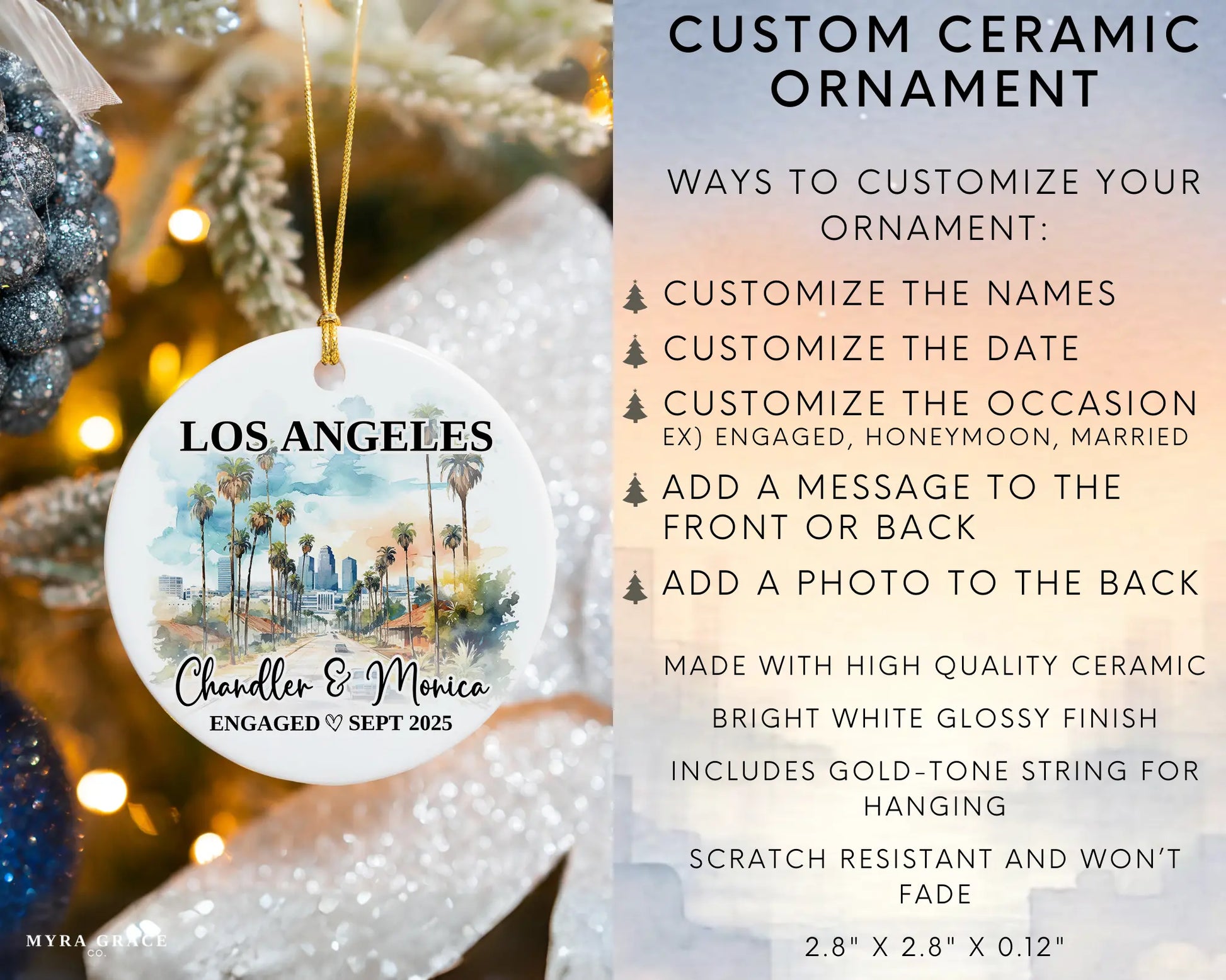 LOS ANGELES

Chandler & Monica

ENGAGED ♡ SEPT 2025

MYRA GRACE
CO.

CUSTOM CERAMIC ORNAMENT

WAYS TO CUSTOMIZE YOUR ORNAMENT:

CUSTOMIZE THE NAMES

CUSTOMIZE THE DATE

CUSTOMIZE THE OCCASION
EX) ENGAGED, HONEYMOON, MARRIED

ADD A MESSAGE TO THE FRONT OR BACK

ADD A PHOTO TO THE BACK

MADE WITH HIGH QUALITY CERAMIC

BRIGHT WHITE GLOSSY FINISH

INCLUDES GOLD-TONE STRING FOR HANGING

SCRATCH RESISTANT AND WON'T FADE

2.8" X 2.8" X 0.12"