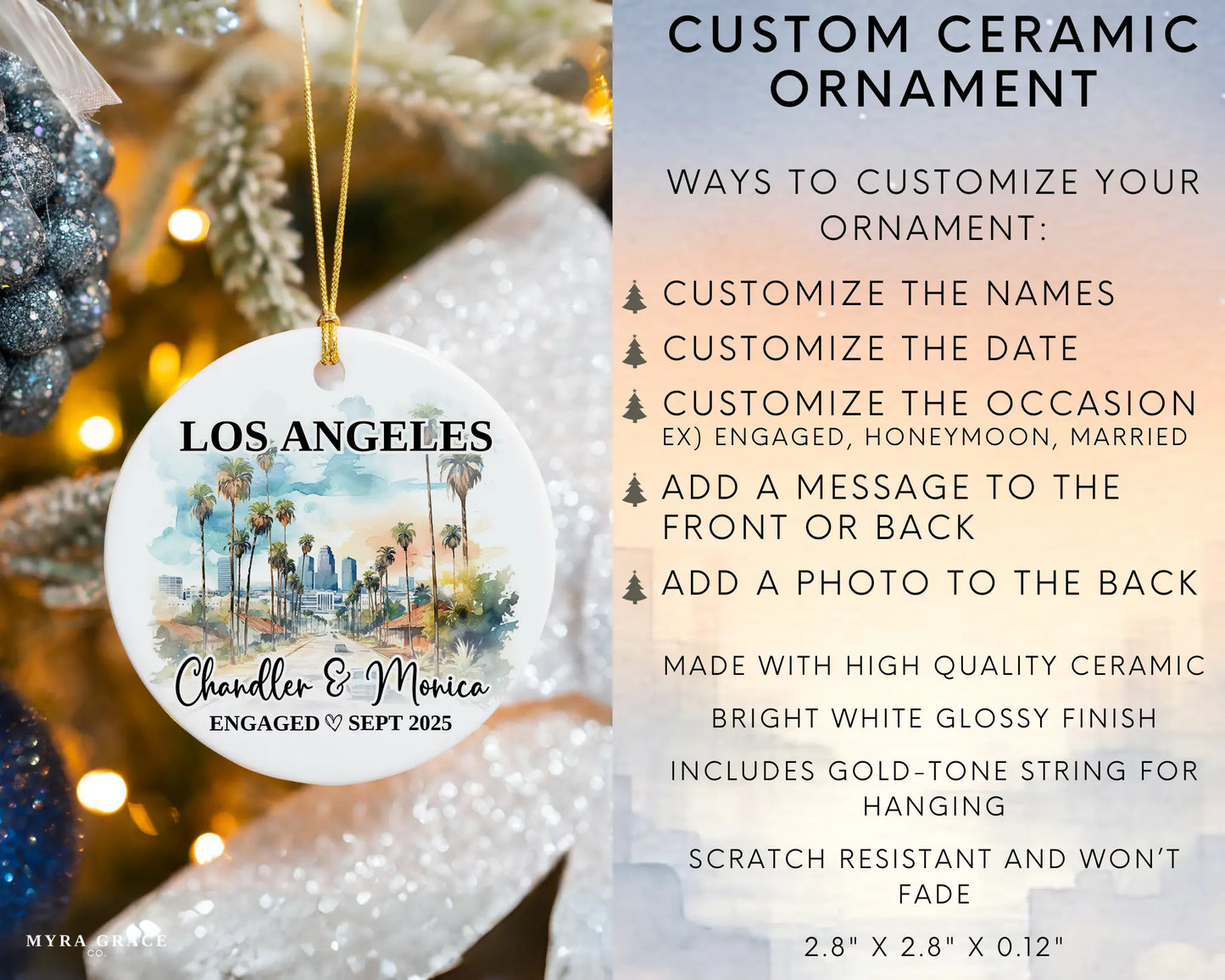 LOS ANGELES

Chandler & Monica

ENGAGED ♡ SEPT 2025

MYRA GRACE
CO.

CUSTOM CERAMIC ORNAMENT

WAYS TO CUSTOMIZE YOUR ORNAMENT:

CUSTOMIZE THE NAMES

CUSTOMIZE THE DATE

CUSTOMIZE THE OCCASION
EX) ENGAGED, HONEYMOON, MARRIED

ADD A MESSAGE TO THE FRONT OR BACK

ADD A PHOTO TO THE BACK

MADE WITH HIGH QUALITY CERAMIC

BRIGHT WHITE GLOSSY FINISH

INCLUDES GOLD-TONE STRING FOR HANGING

SCRATCH RESISTANT AND WON'T FADE

2.8" X 2.8" X 0.12"