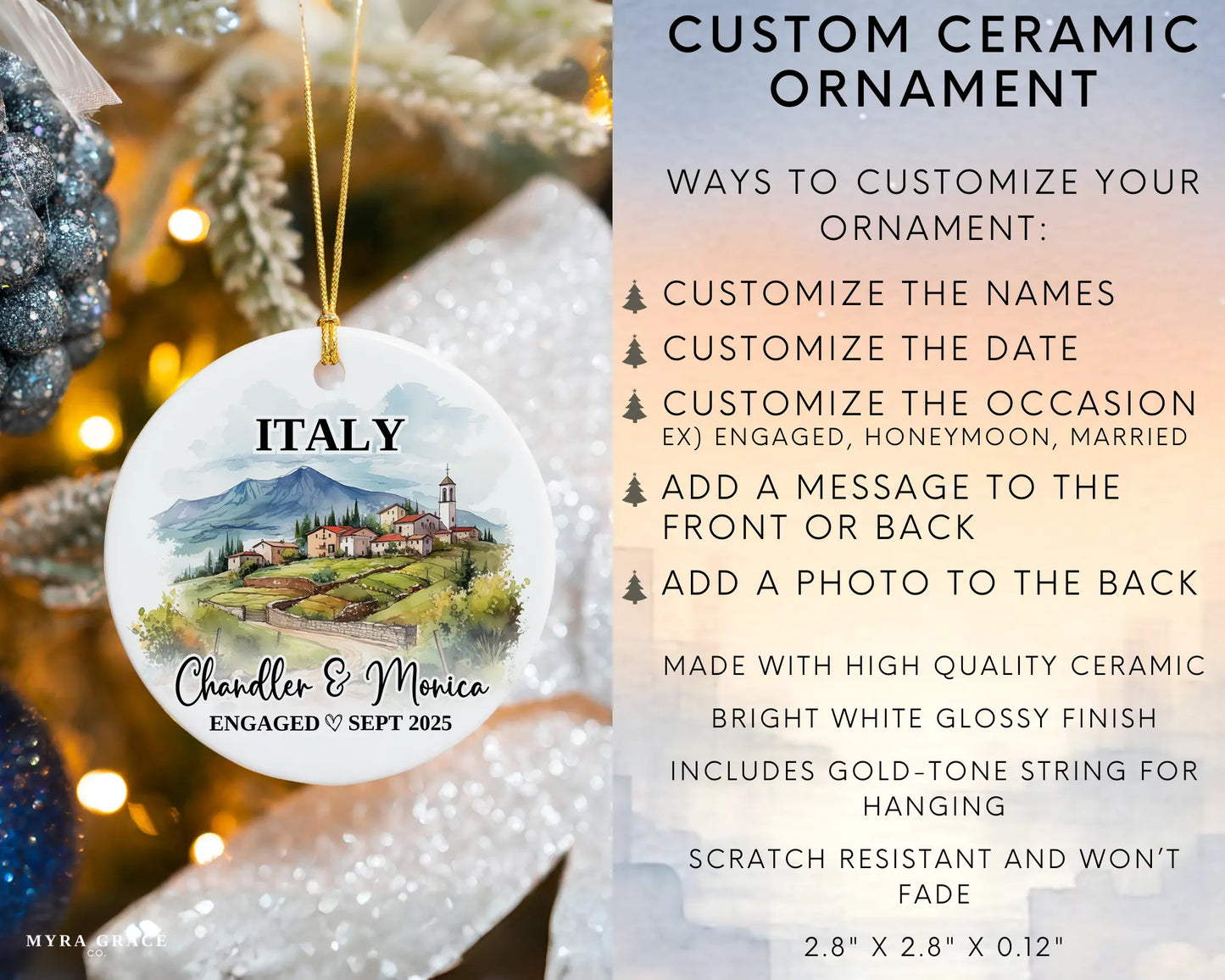 ITALY

Chandler & Monica

ENGAGED ♡ SEPT 2025

MYRA GRACE CO.

CUSTOM CERAMIC ORNAMENT

WAYS TO CUSTOMIZE YOUR ORNAMENT:

CUSTOMIZE THE NAMES

CUSTOMIZE THE DATE

CUSTOMIZE THE OCCASION
EX) ENGAGED, HONEYMOON, MARRIED

ADD A MESSAGE TO THE FRONT OR BACK

ADD A PHOTO TO THE BACK

MADE WITH HIGH QUALITY CERAMIC

BRIGHT WHITE GLOSSY FINISH

INCLUDES GOLD-TONE STRING FOR HANGING

SCRATCH RESISTANT AND WON'T FADE

2.8" X 2.8" X 0.12"