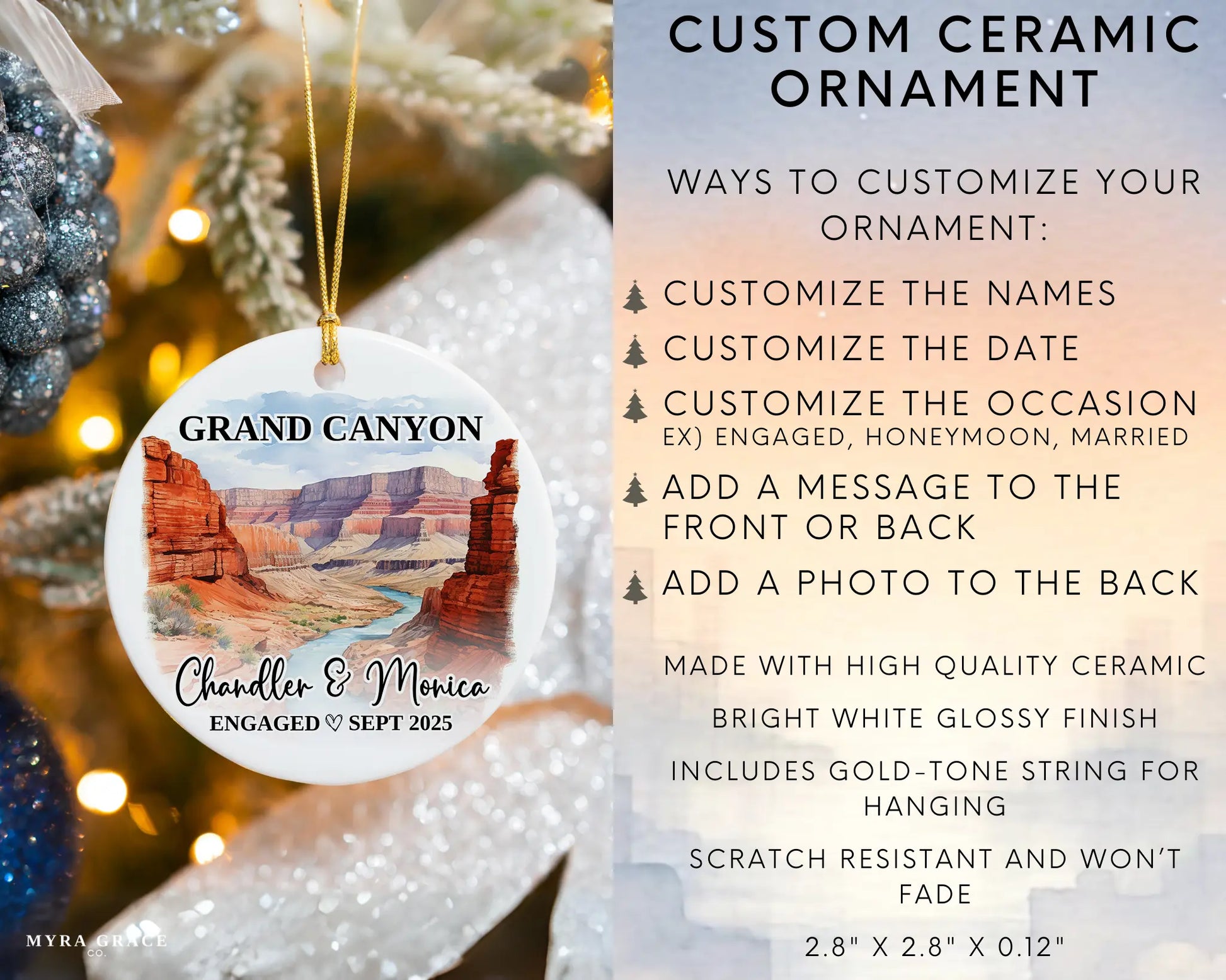 GRAND CANYON

Chandler & Monica

ENGAGED ♡ SEPT 2025

MYRA GRACE CO.

CUSTOM CERAMIC ORNAMENT

WAYS TO CUSTOMIZE YOUR ORNAMENT:

CUSTOMIZE THE NAMES

CUSTOMIZE THE DATE

CUSTOMIZE THE OCCASION
EX) ENGAGED, HONEYMOON, MARRIED

ADD A MESSAGE TO THE FRONT OR BACK

ADD A PHOTO TO THE BACK

MADE WITH HIGH QUALITY CERAMIC

BRIGHT WHITE GLOSSY FINISH

INCLUDES GOLD-TONE STRING FOR HANGING

SCRATCH RESISTANT AND WON'T FADE

2.8" X 2.8" X 0.12"