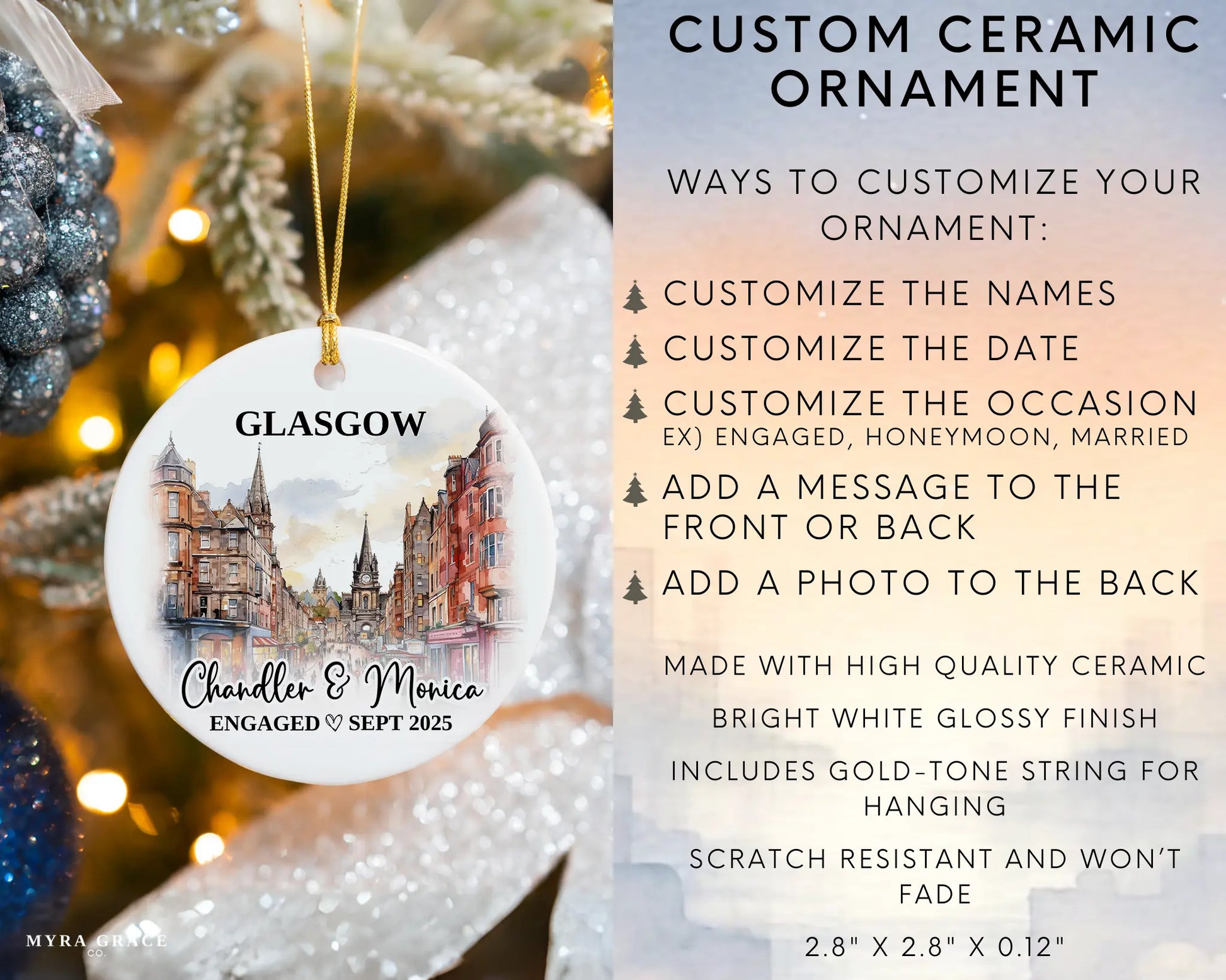 GLASGOW

Chandler & Monica

ENGAGED ♡ SEPT 2025

MYRA GRACE CO.

CUSTOM CERAMIC ORNAMENT

WAYS TO CUSTOMIZE YOUR ORNAMENT:

CUSTOMIZE THE NAMES

CUSTOMIZE THE DATE

CUSTOMIZE THE OCCASION
EX) ENGAGED, HONEYMOON, MARRIED

ADD A MESSAGE TO THE FRONT OR BACK

ADD A PHOTO TO THE BACK

MADE WITH HIGH QUALITY CERAMIC

BRIGHT WHITE GLOSSY FINISH

INCLUDES GOLD-TONE STRING FOR HANGING

SCRATCH RESISTANT AND WON'T FADE

2.8" X 2.8" X 0.12"