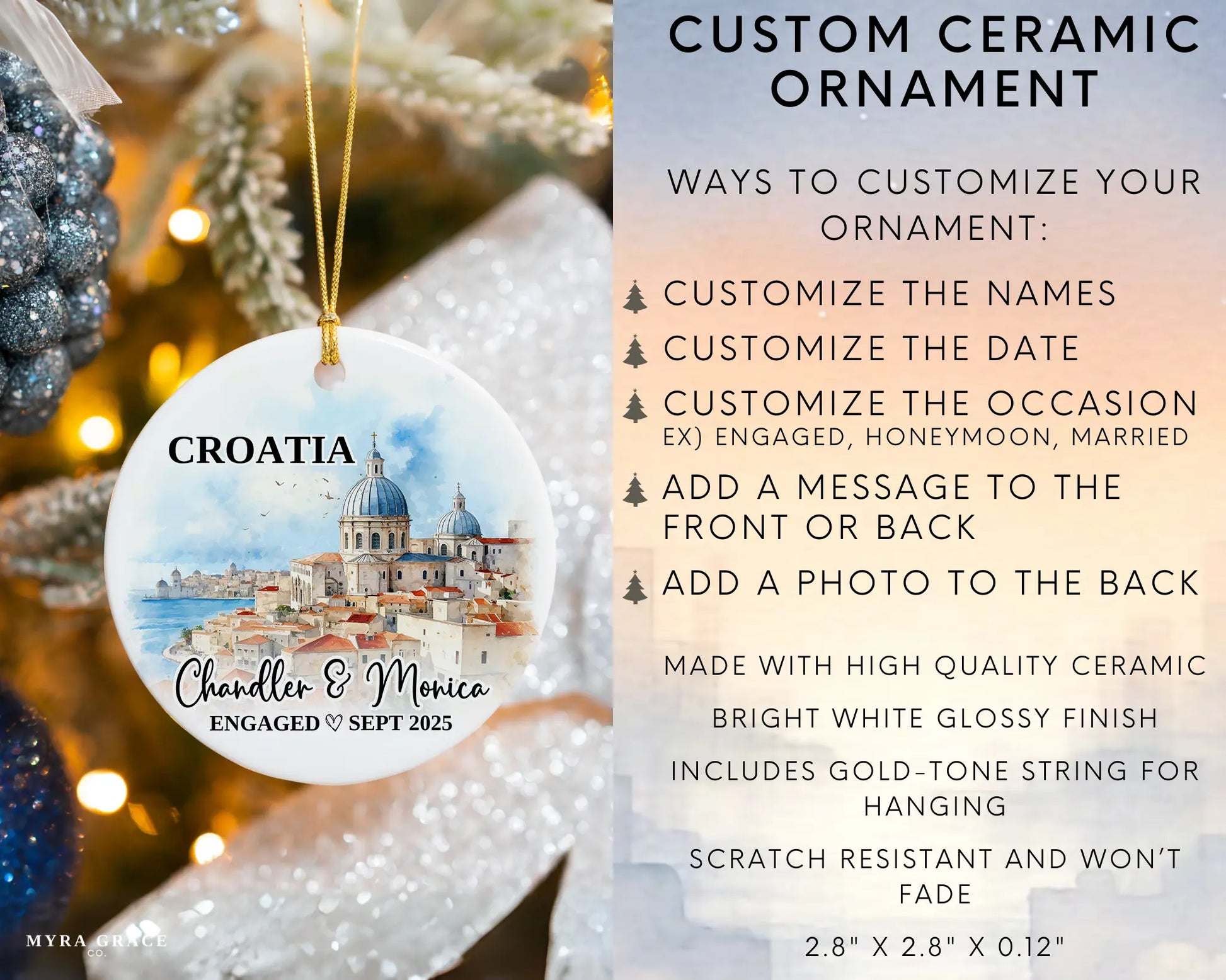 CROATIA

Chandler & Monica
ENGAGED ♡ SEPT 2025

MYRA GRACE
CO.

CUSTOM CERAMIC ORNAMENT

WAYS TO CUSTOMIZE YOUR ORNAMENT:

CUSTOMIZE THE NAMES

CUSTOMIZE THE DATE

CUSTOMIZE THE OCCASION
EX) ENGAGED, HONEYMOON, MARRIED

ADD A MESSAGE TO THE FRONT OR BACK

ADD A PHOTO TO THE BACK

MADE WITH HIGH QUALITY CERAMIC

BRIGHT WHITE GLOSSY FINISH

INCLUDES GOLD-TONE STRING FOR HANGING

SCRATCH RESISTANT AND WON'T FADE

2.8" X 2.8" X 0.12"