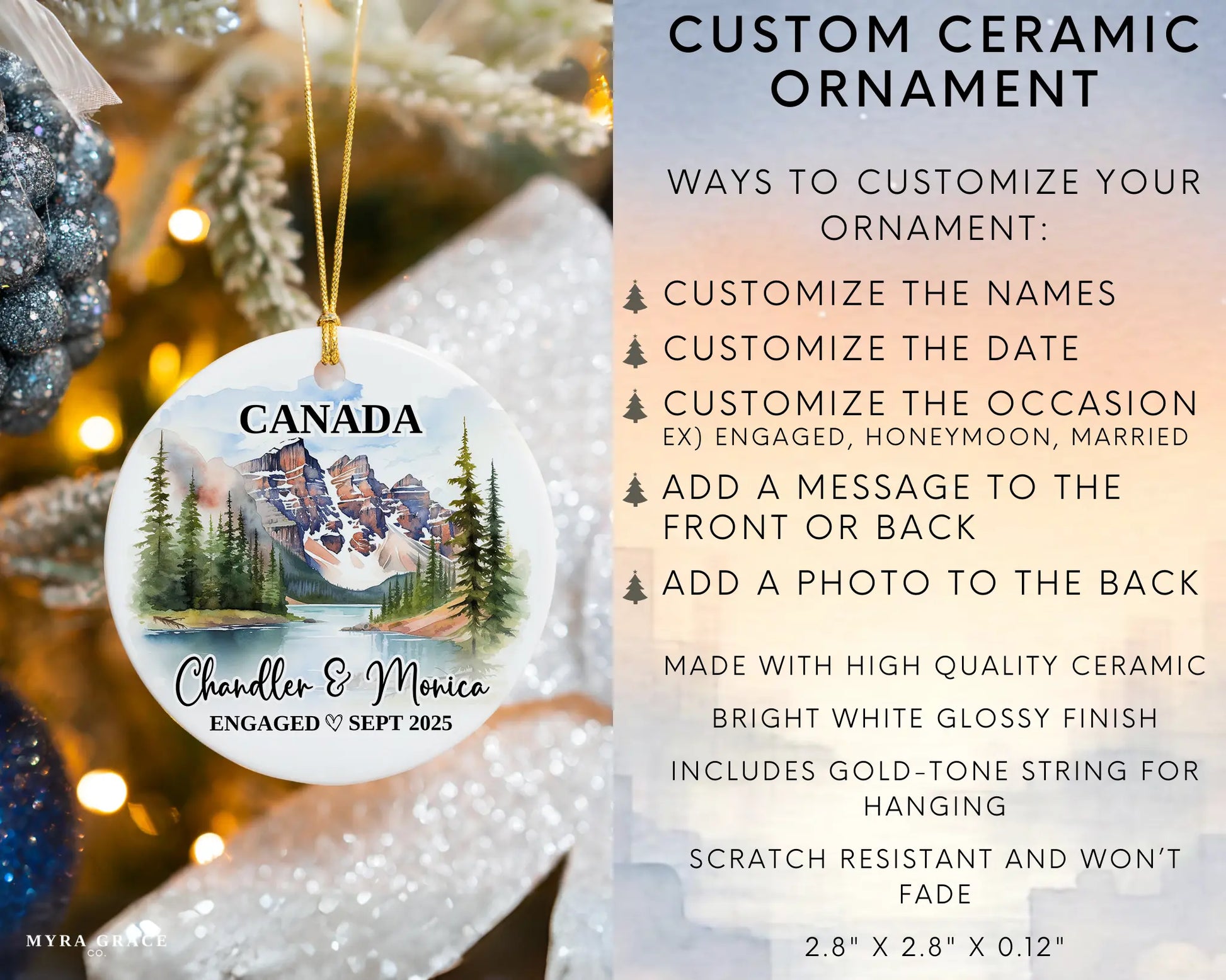 CANADA

Chandler & Monica
ENGAGED ♡ SEPT 2025

MYRA GRACE
CO.

CUSTOM CERAMIC ORNAMENT

WAYS TO CUSTOMIZE YOUR ORNAMENT:

CUSTOMIZE THE NAMES

CUSTOMIZE THE DATE

CUSTOMIZE THE OCCASION
EX) ENGAGED, HONEYMOON, MARRIED

ADD A MESSAGE TO THE FRONT OR BACK

ADD A PHOTO TO THE BACK

MADE WITH HIGH QUALITY CERAMIC

BRIGHT WHITE GLOSSY FINISH

INCLUDES GOLD-TONE STRING FOR HANGING

SCRATCH RESISTANT AND WON'T FADE

2.8" X 2.8" X 0.12"