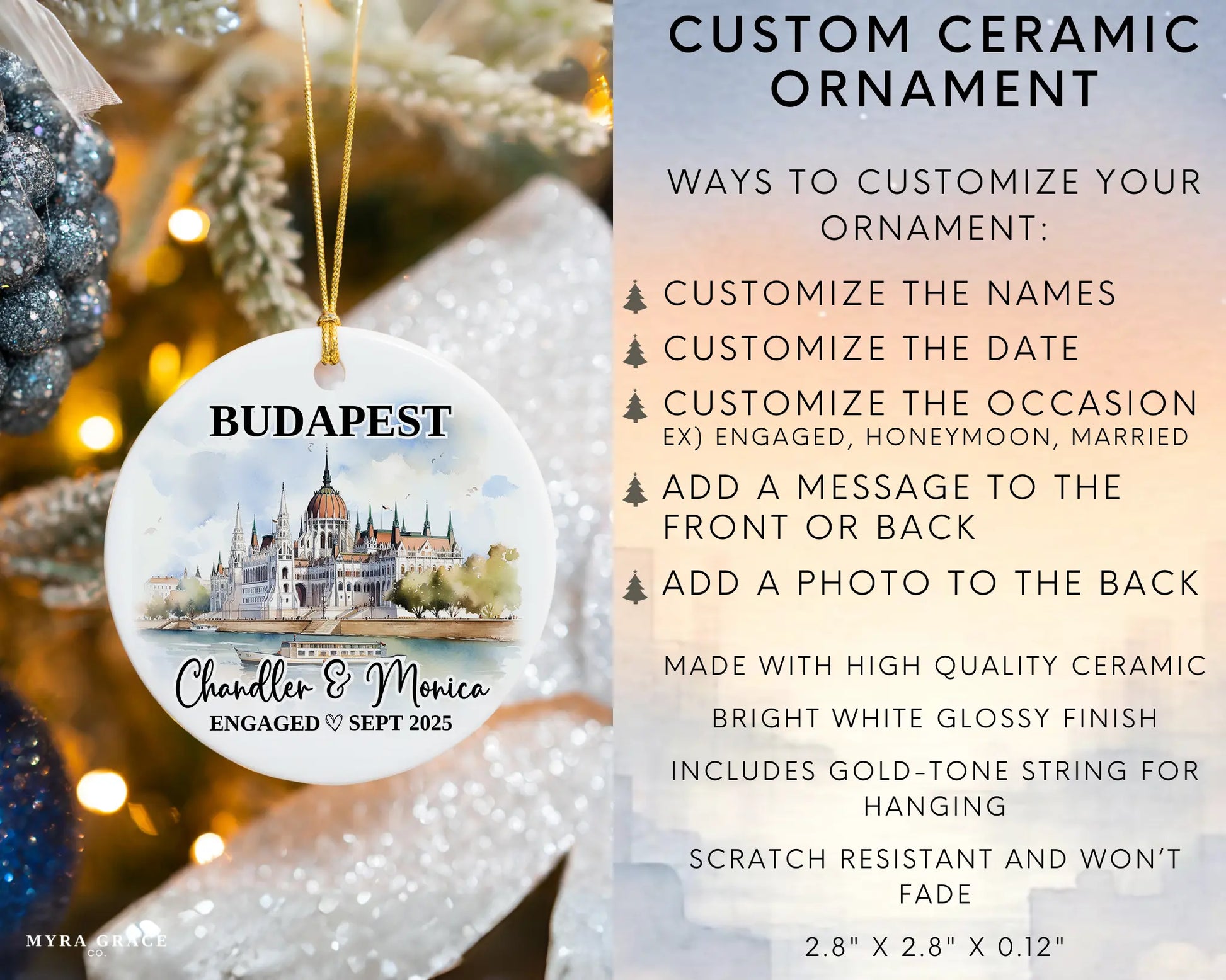 BUDAPEST

Chandler & Monica
ENGAGED ♡ SEPT 2025

MYRA GRACE
CO.

CUSTOM CERAMIC ORNAMENT

WAYS TO CUSTOMIZE YOUR ORNAMENT:

CUSTOMIZE THE NAMES

CUSTOMIZE THE DATE

CUSTOMIZE THE OCCASION
EX) ENGAGED, HONEYMOON, MARRIED

ADD A MESSAGE TO THE FRONT OR BACK

ADD A PHOTO TO THE BACK

MADE WITH HIGH QUALITY CERAMIC

BRIGHT WHITE GLOSSY FINISH

INCLUDES GOLD-TONE STRING FOR HANGING

SCRATCH RESISTANT AND WON'T FADE

2.8" X 2.8" X 0.12"