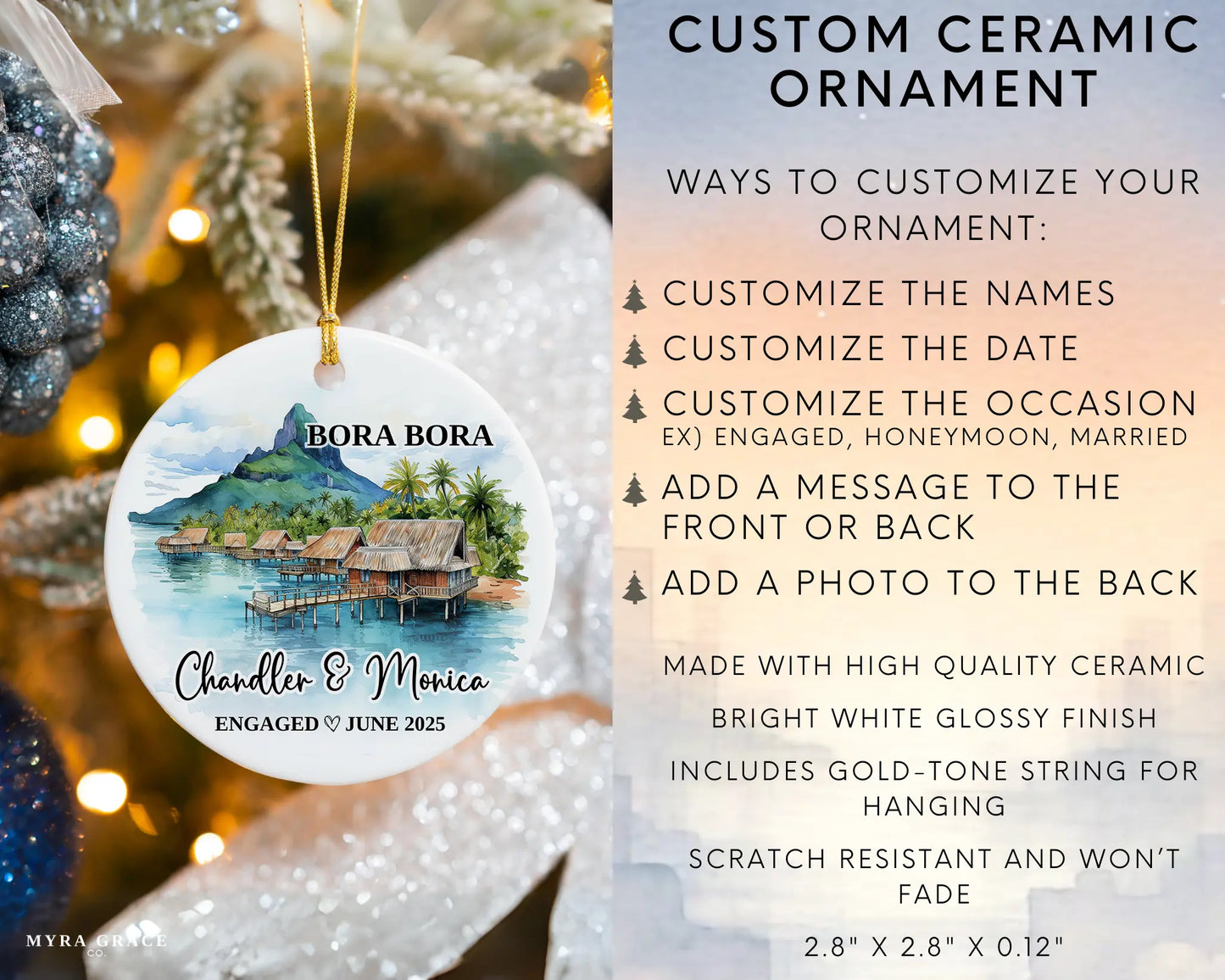 BORA BORA

Chandler & Monica

ENGAGED ♡ JUNE 2025

MYRA GRACE
CO.

CUSTOM CERAMIC ORNAMENT

WAYS TO CUSTOMIZE YOUR ORNAMENT:

CUSTOMIZE THE NAMES

CUSTOMIZE THE DATE

CUSTOMIZE THE OCCASION
EX) ENGAGED, HONEYMOON, MARRIED

ADD A MESSAGE TO THE FRONT OR BACK

ADD A PHOTO TO THE BACK

MADE WITH HIGH QUALITY CERAMIC

BRIGHT WHITE GLOSSY FINISH

INCLUDES GOLD-TONE STRING FOR HANGING

SCRATCH RESISTANT AND WON'T FADE

2.8" X 2.8" X 0.12"