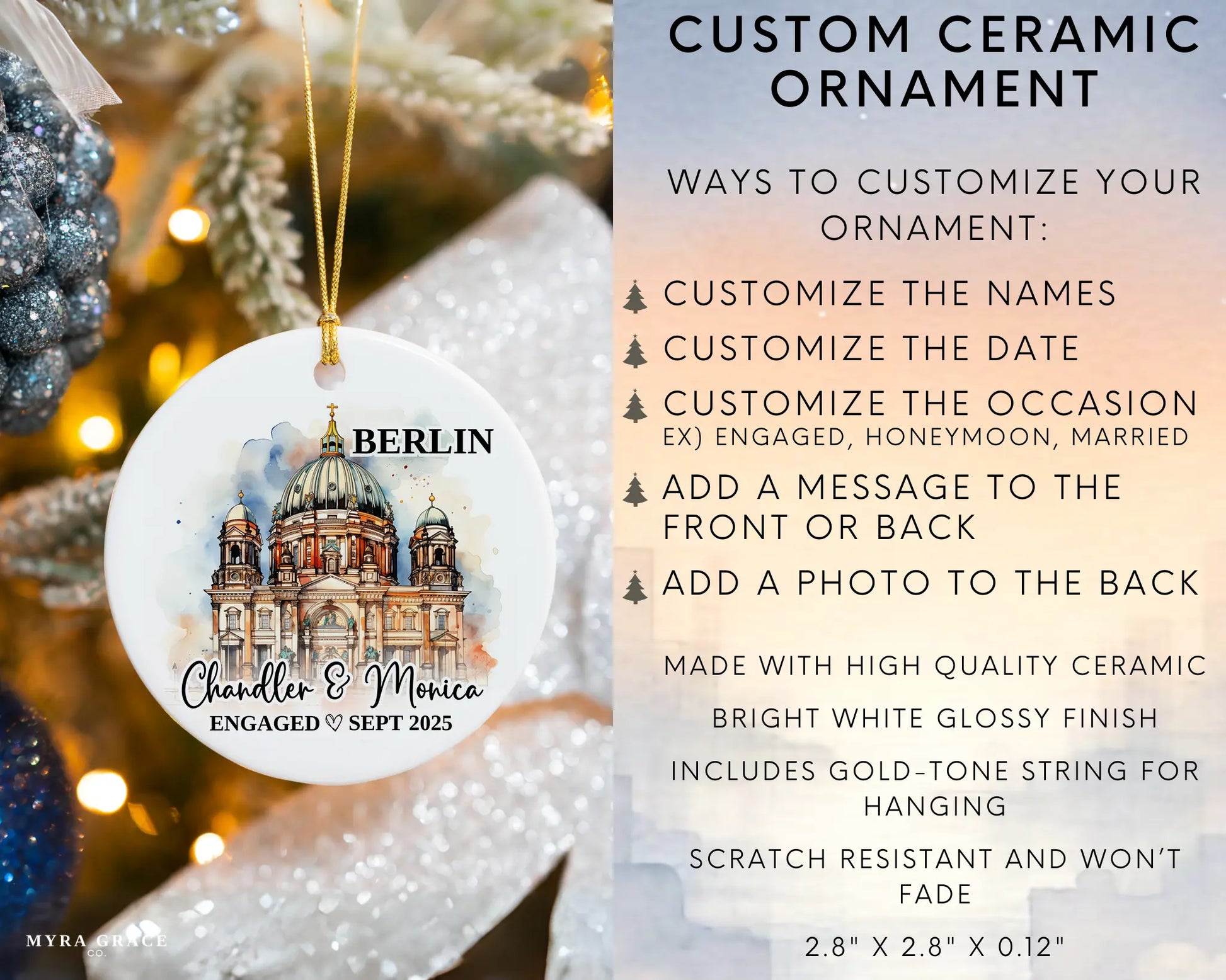 BERLIN

Chandler & Monica

ENGAGED ♡ SEPT 2025

MYRA GRACE CO.

CUSTOM CERAMIC ORNAMENT

WAYS TO CUSTOMIZE YOUR ORNAMENT:

CUSTOMIZE THE NAMES

CUSTOMIZE THE DATE

CUSTOMIZE THE OCCASION
EX) ENGAGED, HONEYMOON, MARRIED

ADD A MESSAGE TO THE FRONT OR BACK

ADD A PHOTO TO THE BACK

MADE WITH HIGH QUALITY CERAMIC

BRIGHT WHITE GLOSSY FINISH

INCLUDES GOLD-TONE STRING FOR HANGING

SCRATCH RESISTANT AND WON'T FADE

2.8" X 2.8" X 0.12"