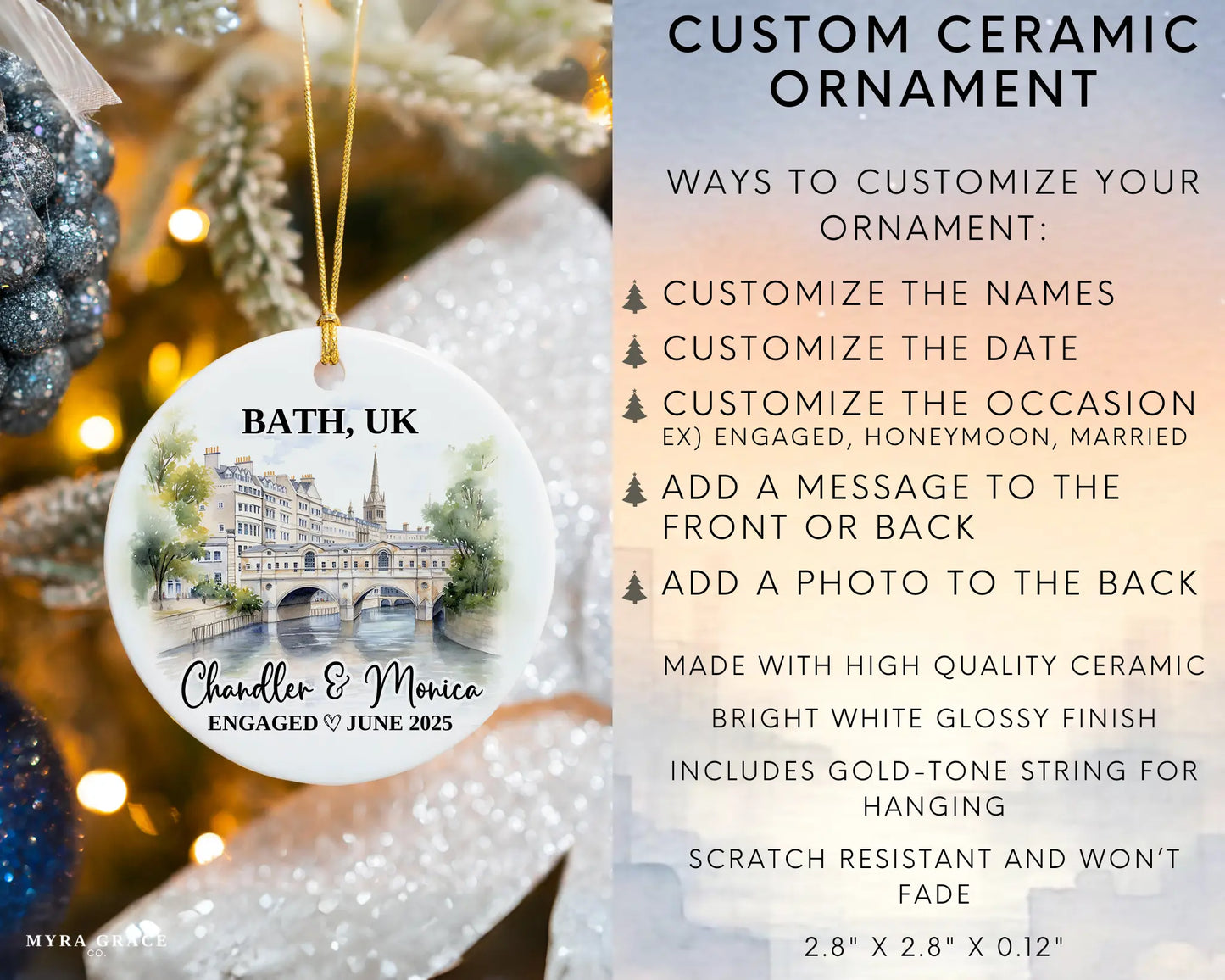 BATH, UK

Chandler & Monica
ENGAGED ♡ JUNE 2025

MYRA GRACE CO.

CUSTOM CERAMIC ORNAMENT

WAYS TO CUSTOMIZE YOUR ORNAMENT:

CUSTOMIZE THE NAMES

CUSTOMIZE THE DATE

CUSTOMIZE THE OCCASION
EX) ENGAGED, HONEYMOON, MARRIED

ADD A MESSAGE TO THE FRONT OR BACK

ADD A PHOTO TO THE BACK

MADE WITH HIGH QUALITY CERAMIC

BRIGHT WHITE GLOSSY FINISH

INCLUDES GOLD-TONE STRING FOR HANGING

SCRATCH RESISTANT AND WON'T FADE

2.8" X 2.8" X 0.12"