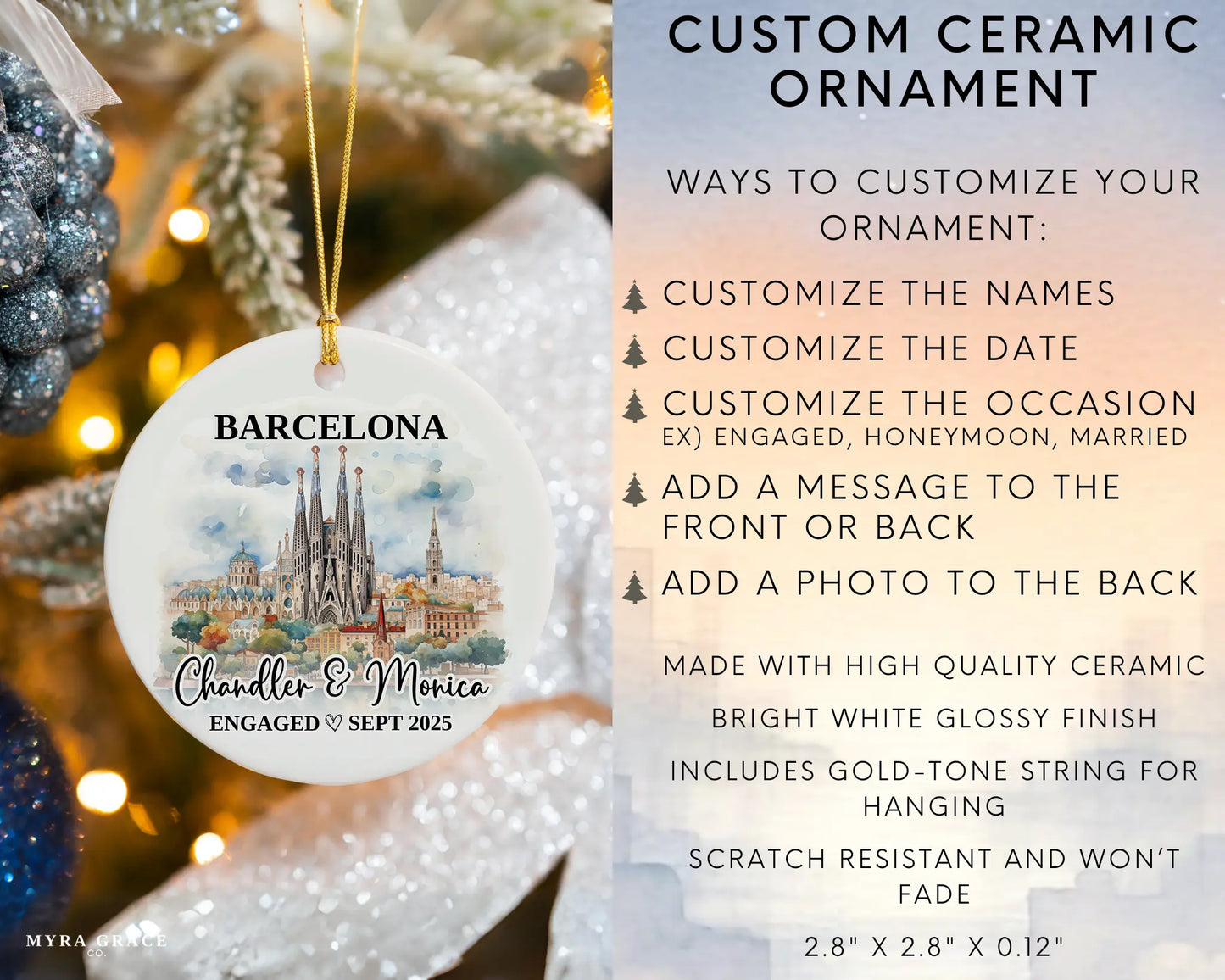 BARCELONA

Chandler & Monica

ENGAGED ♡ SEPT 2025

MYRA GRACE CO.

CUSTOM CERAMIC ORNAMENT

WAYS TO CUSTOMIZE YOUR ORNAMENT:

CUSTOMIZE THE NAMES

CUSTOMIZE THE DATE

CUSTOMIZE THE OCCASION
EX) ENGAGED, HONEYMOON, MARRIED

ADD A MESSAGE TO THE FRONT OR BACK

ADD A PHOTO TO THE BACK

MADE WITH HIGH QUALITY CERAMIC

BRIGHT WHITE GLOSSY FINISH

INCLUDES GOLD-TONE STRING FOR HANGING

SCRATCH RESISTANT AND WON'T FADE

2.8" X 2.8" X 0.12"