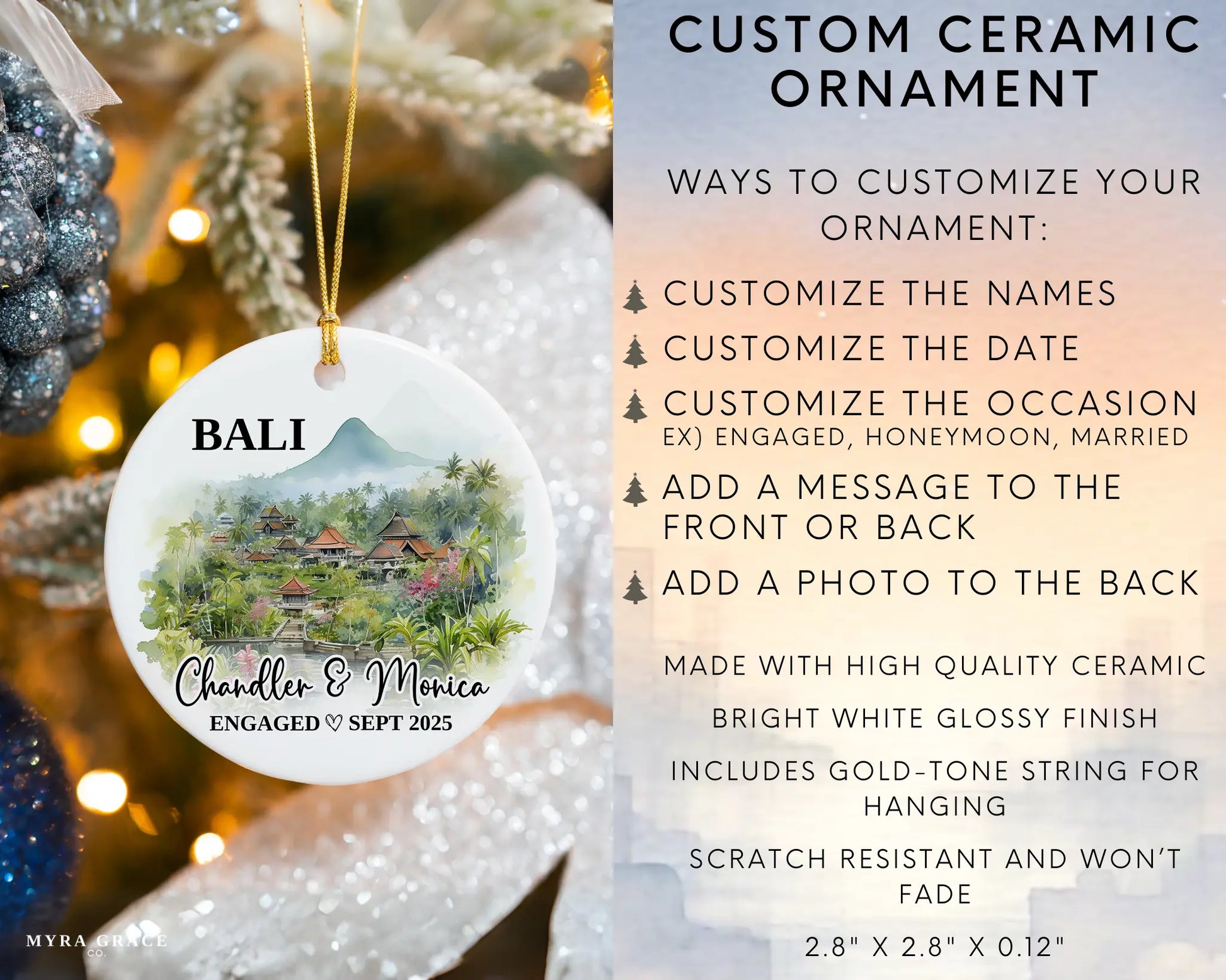 BALI

Chandler & Monica

ENGAGED ♡ SEPT 2025

MYRA GRACE CO.

CUSTOM CERAMIC ORNAMENT

WAYS TO CUSTOMIZE YOUR ORNAMENT:

CUSTOMIZE THE NAMES

CUSTOMIZE THE DATE

CUSTOMIZE THE OCCASION
EX) ENGAGED, HONEYMOON, MARRIED

ADD A MESSAGE TO THE FRONT OR BACK

ADD A PHOTO TO THE BACK

MADE WITH HIGH QUALITY CERAMIC

BRIGHT WHITE GLOSSY FINISH

INCLUDES GOLD-TONE STRING FOR HANGING

SCRATCH RESISTANT AND WON'T FADE

2.8" X 2.8" X 0.12"