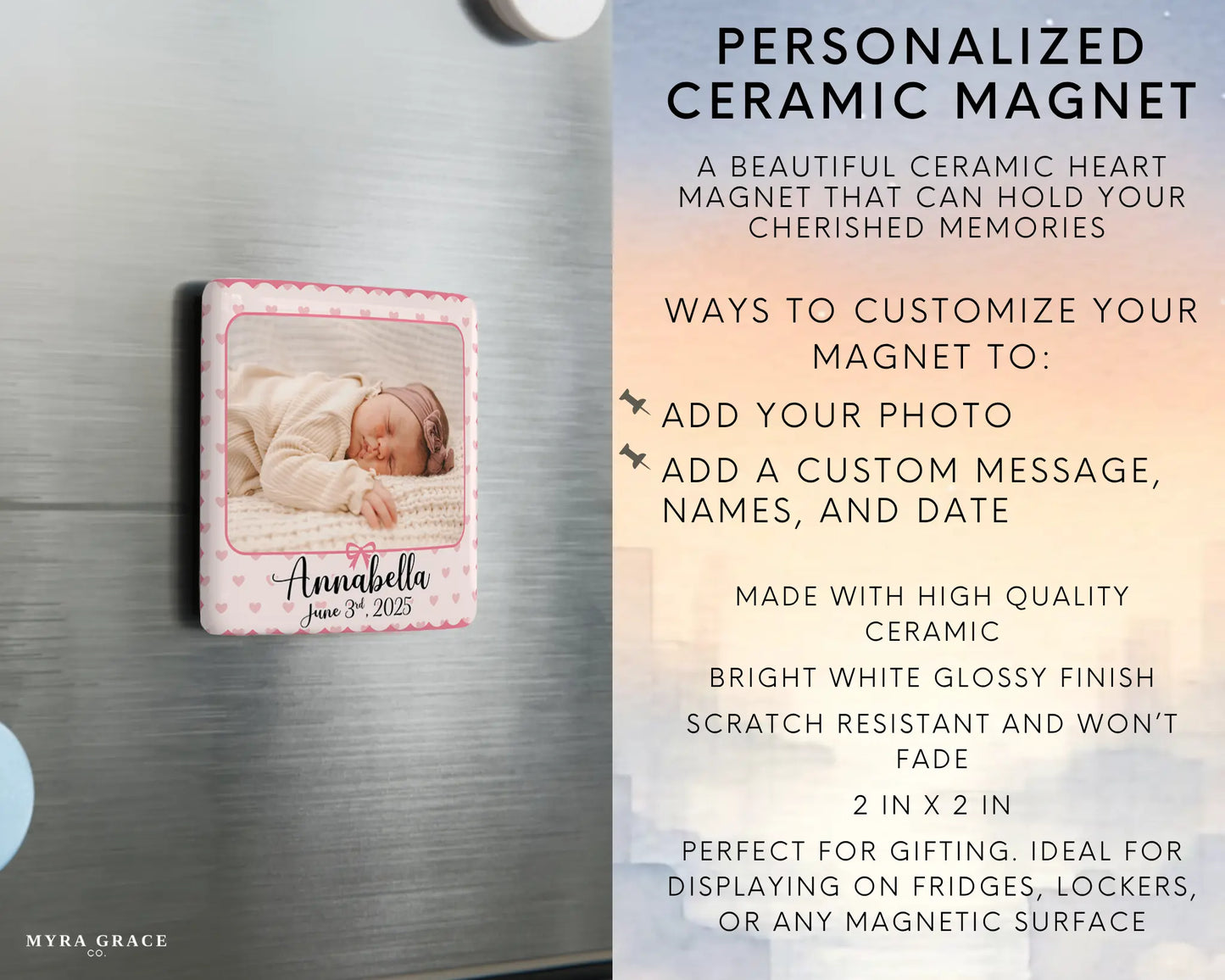 Annabella
June 3rd, 2025

MYRA GRACE
CO.

PERSONALIZED CERAMIC MAGNET

A BEAUTIFUL CERAMIC HEART MAGNET THAT CAN HOLD YOUR CHERISHED MEMORIES

WAYS TO CUSTOMIZE YOUR MAGNET TO:

ADD YOUR PHOTO

ADD A CUSTOM MESSAGE, NAMES, AND DATE

MADE WITH HIGH QUALITY CERAMIC

BRIGHT WHITE GLOSSY FINISH

SCRATCH RESISTANT AND WON'T FADE

2 IN X 2 IN

PERFECT FOR GIFTING. IDEAL FOR DISPLAYING ON FRIDGES, LOCKERS, OR ANY MAGNETIC SURFACE