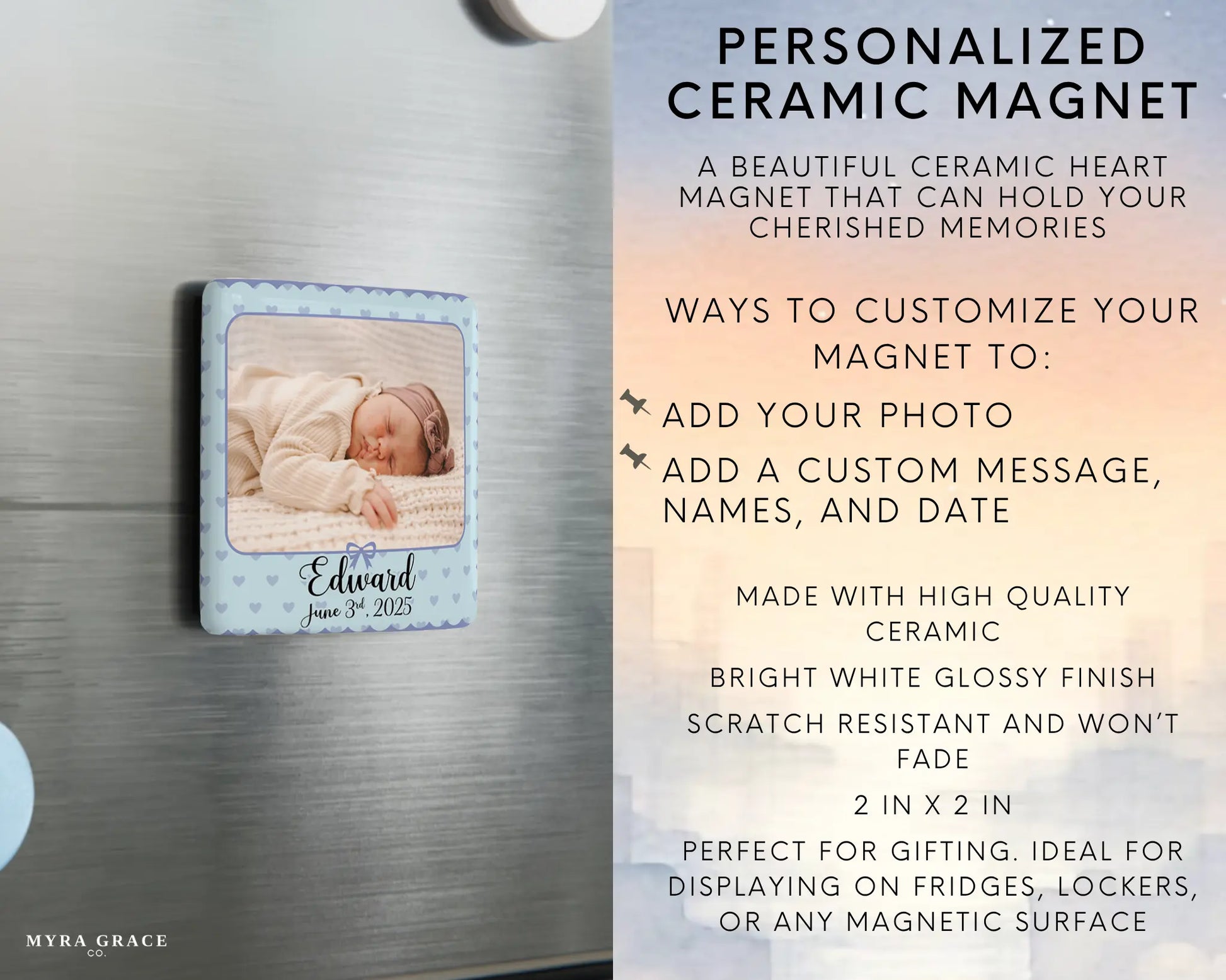 Edward
June 3rd, 2025

MYRA GRACE
CO.

PERSONALIZED CERAMIC MAGNET

A BEAUTIFUL CERAMIC HEART MAGNET THAT CAN HOLD YOUR CHERISHED MEMORIES

WAYS TO CUSTOMIZE YOUR MAGNET TO:

ADD YOUR PHOTO

ADD A CUSTOM MESSAGE, NAMES, AND DATE

MADE WITH HIGH QUALITY CERAMIC

BRIGHT WHITE GLOSSY FINISH

SCRATCH RESISTANT AND WON'T FADE

2 IN X 2 IN

PERFECT FOR GIFTING. IDEAL FOR DISPLAYING ON FRIDGES, LOCKERS, OR ANY MAGNETIC SURFACE