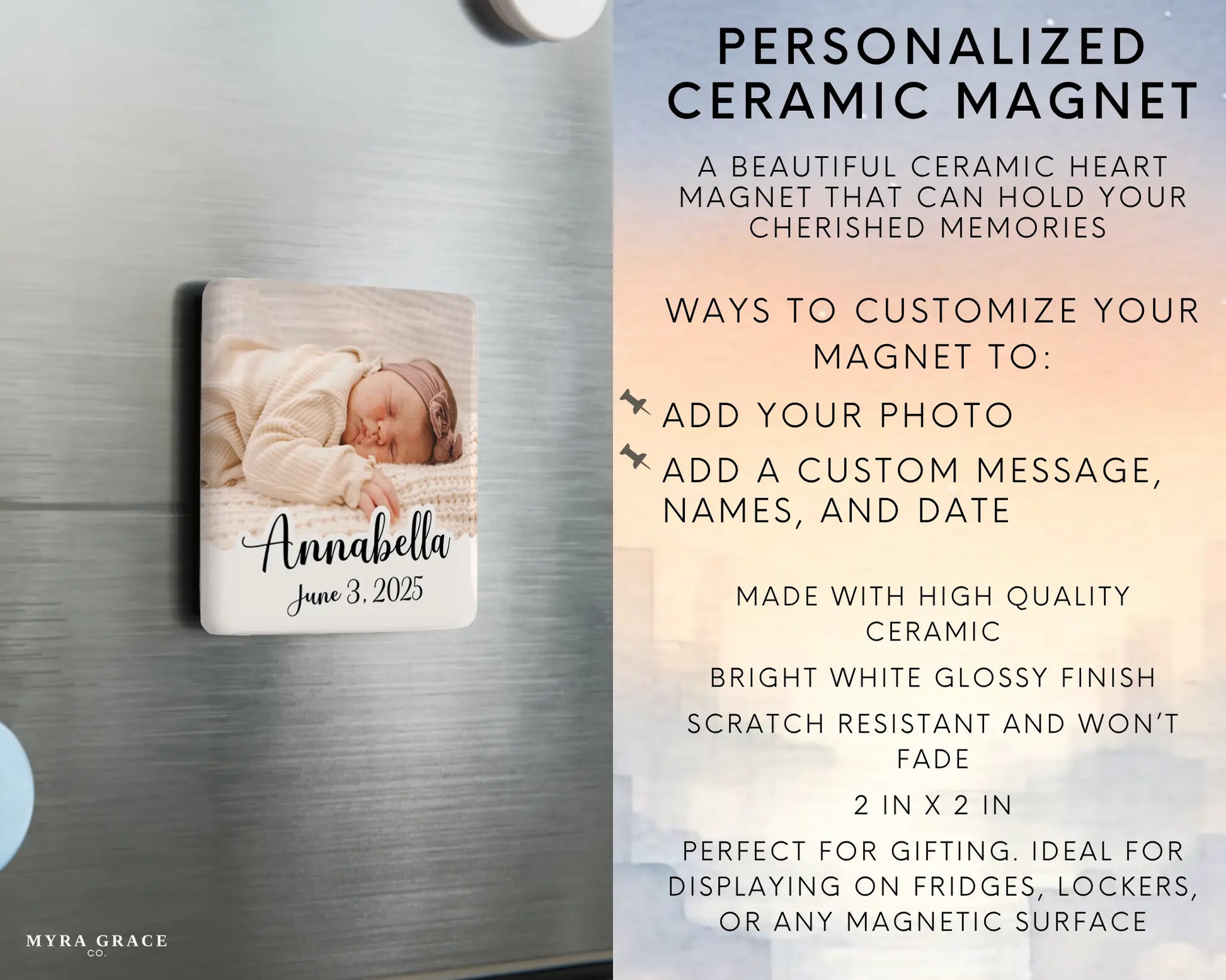 Annabella
June 3, 2025

MYRA GRACE
CO.

PERSONALIZED CERAMIC MAGNET

A BEAUTIFUL CERAMIC HEART MAGNET THAT CAN HOLD YOUR CHERISHED MEMORIES

WAYS TO CUSTOMIZE YOUR MAGNET TO:

ADD YOUR PHOTO

ADD A CUSTOM MESSAGE, NAMES, AND DATE

MADE WITH HIGH QUALITY CERAMIC

BRIGHT WHITE GLOSSY FINISH

SCRATCH RESISTANT AND WON'T FADE

2 IN X 2 IN

PERFECT FOR GIFTING. IDEAL FOR DISPLAYING ON FRIDGES, LOCKERS, OR ANY MAGNETIC SURFACE