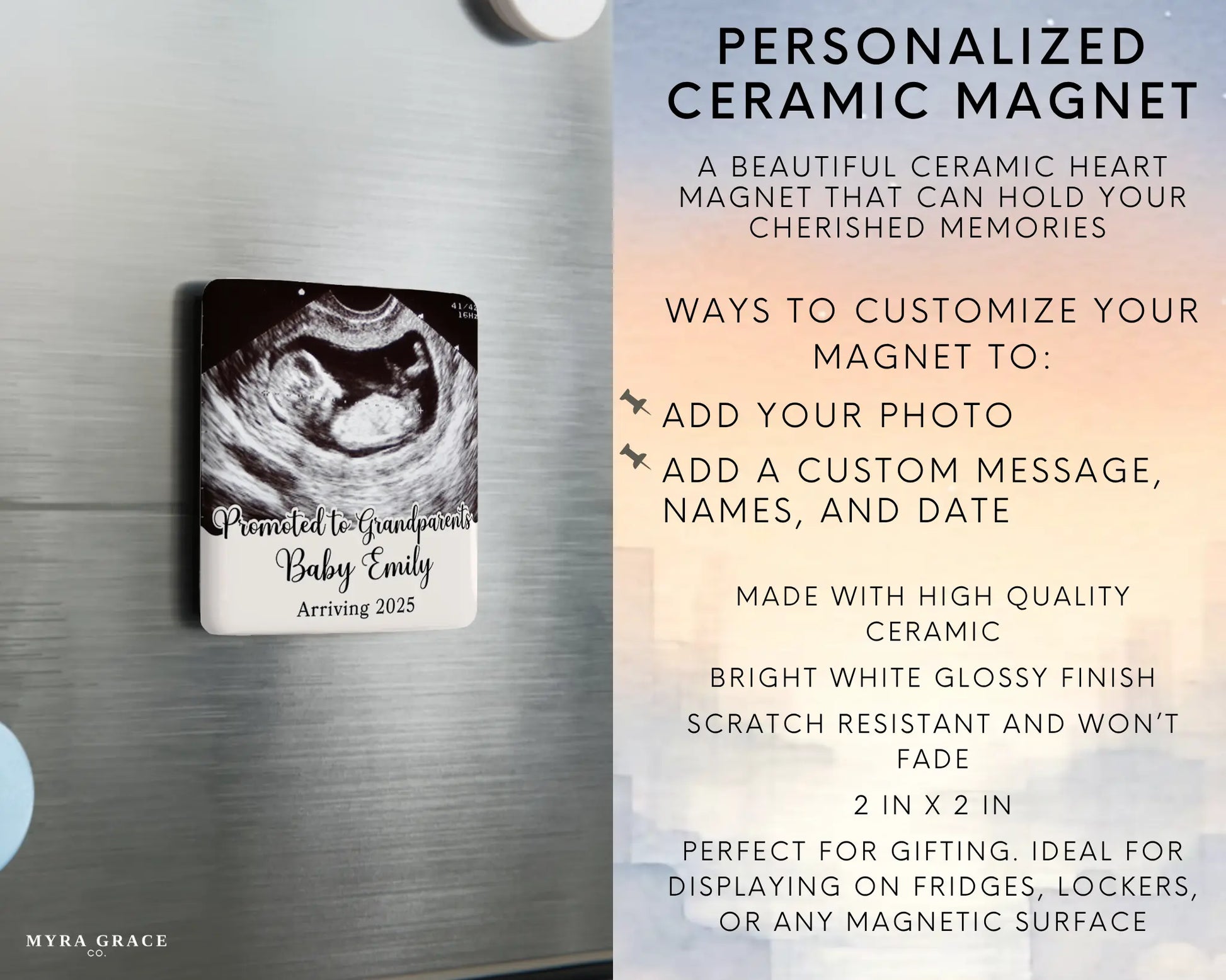 41/42
16Hz

Promoted to Grandparents
Baby Emily
Arriving 2025

MYRA GRACE
CO.

PERSONALIZED CERAMIC MAGNET

A BEAUTIFUL CERAMIC HEART MAGNET THAT CAN HOLD YOUR CHERISHED MEMORIES

WAYS TO CUSTOMIZE YOUR MAGNET TO:

ADD YOUR PHOTO

ADD A CUSTOM MESSAGE, NAMES, AND DATE

MADE WITH HIGH QUALITY CERAMIC

BRIGHT WHITE GLOSSY FINISH

SCRATCH RESISTANT AND WON'T FADE

2 IN X 2 IN

PERFECT FOR GIFTING. IDEAL FOR DISPLAYING ON FRIDGES, LOCKERS, OR ANY MAGNETIC SURFACE